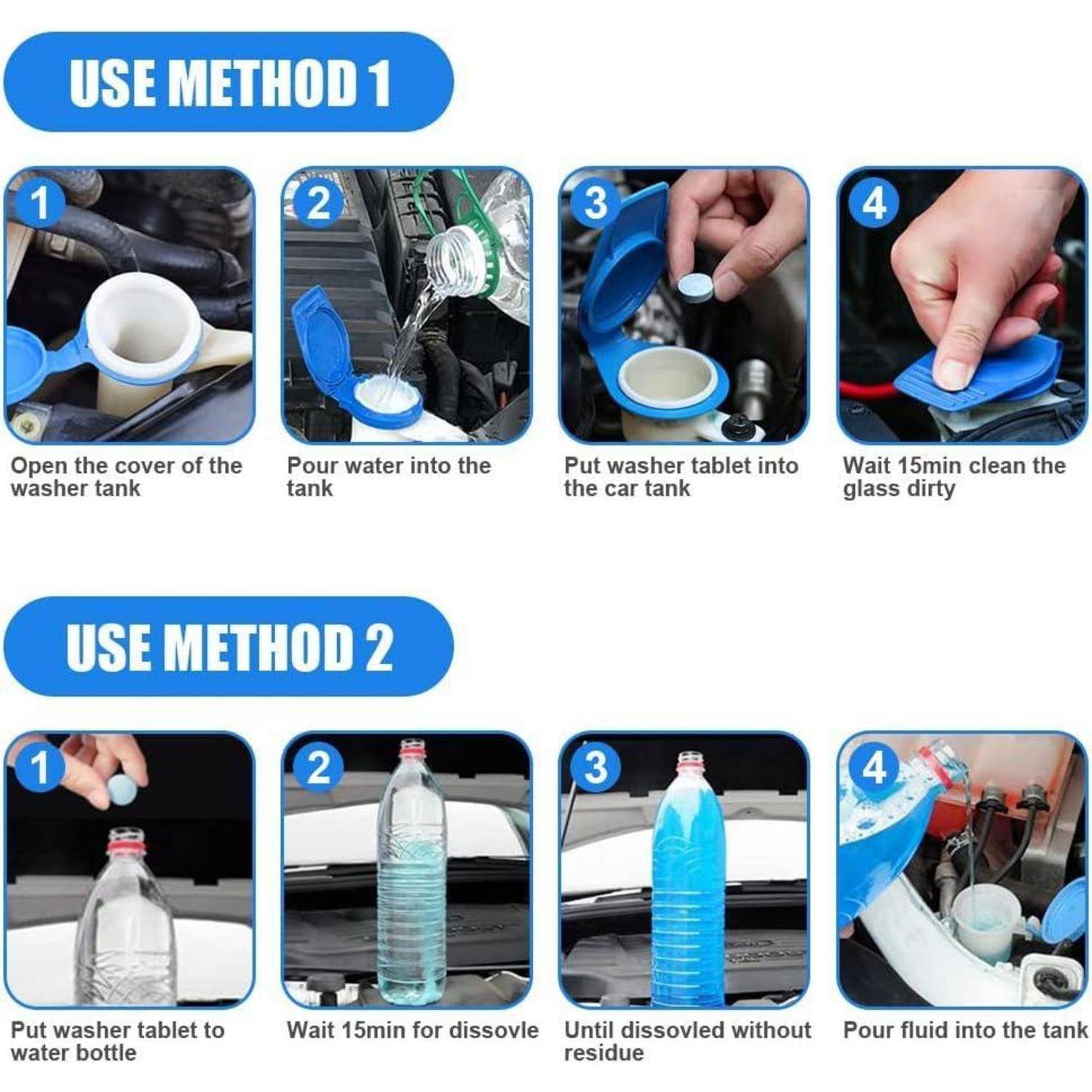 USE METHOD 1

1
Open the cover of the washer tank

2
Pour water into the tank

3
Put washer tablet into the car tank

4
Wait 15min clean the glass dirty

USE METHOD 2

1
Put washer tablet to water bottle

2
Wait 15min for dissovle

3
Until dissovled without residue

4
Pour fluid into the tank