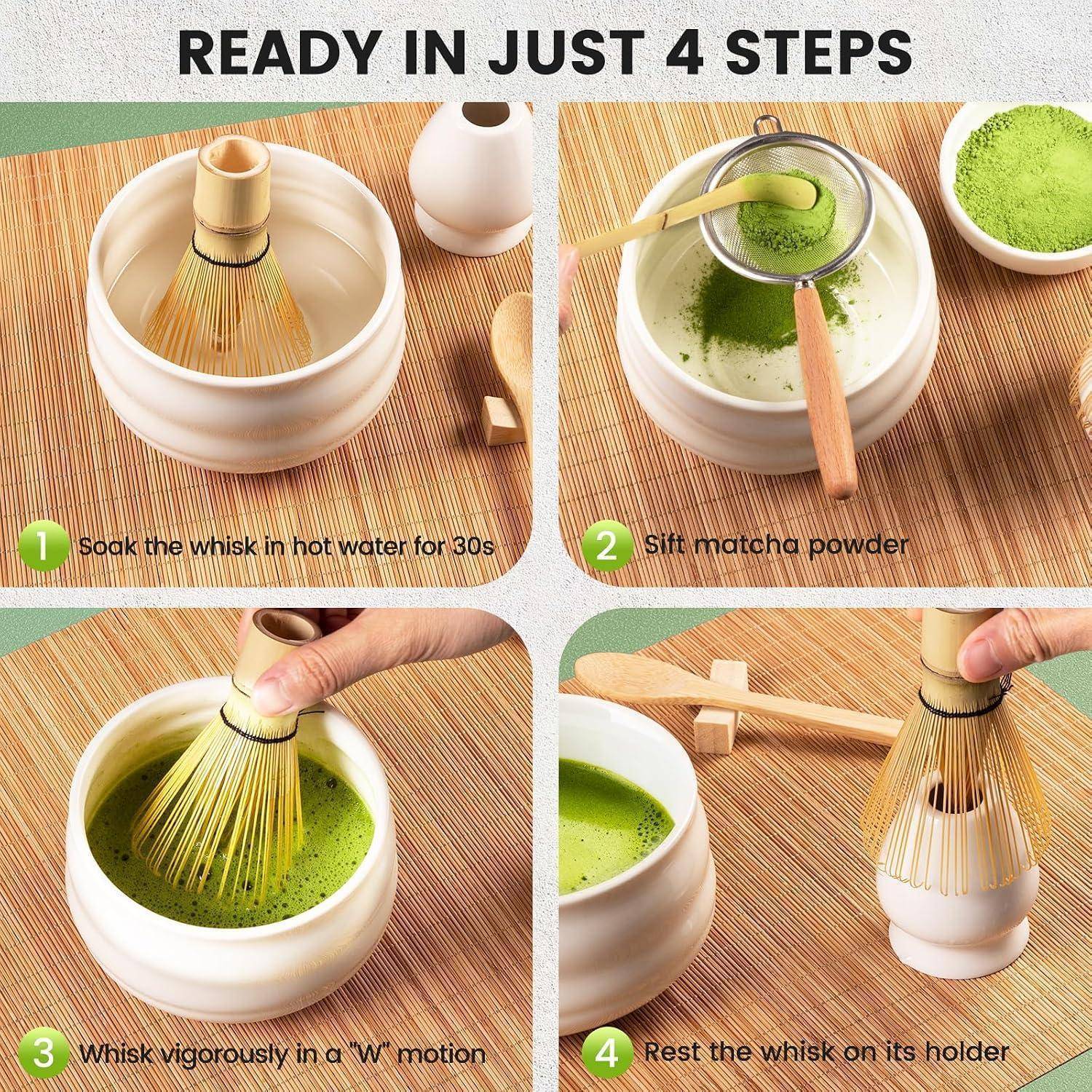 READY IN JUST 4 STEPS

1 Soak the whisk in hot water for 30s

2 Sift matcha powder

3 Whisk vigorously in a "W" motion

4 Rest the whisk on its holder