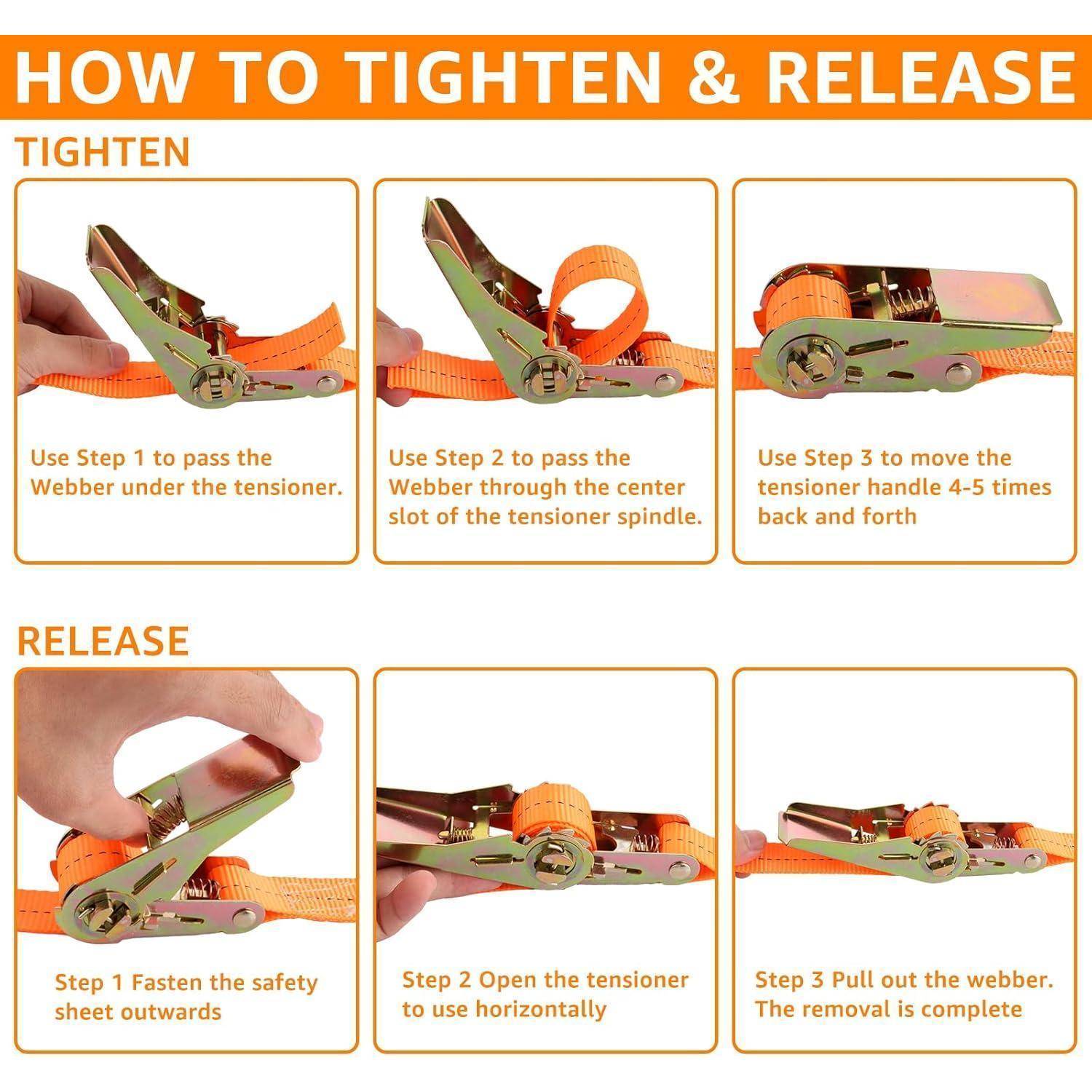 HOW TO TIGHTEN & RELEASE

TIGHTEN

Use Step 1 to pass the Webber under the tensioner.

Use Step 2 to pass the Webber through the center slot of the tensioner spindle.

Use Step 3 to move the tensioner handle 4-5 times back and forth

RELEASE

Step 1 Fasten the safety sheet outwards

Step 2 Open the tensioner to use horizontally

Step 3 Pull out the webber. The removal is complete