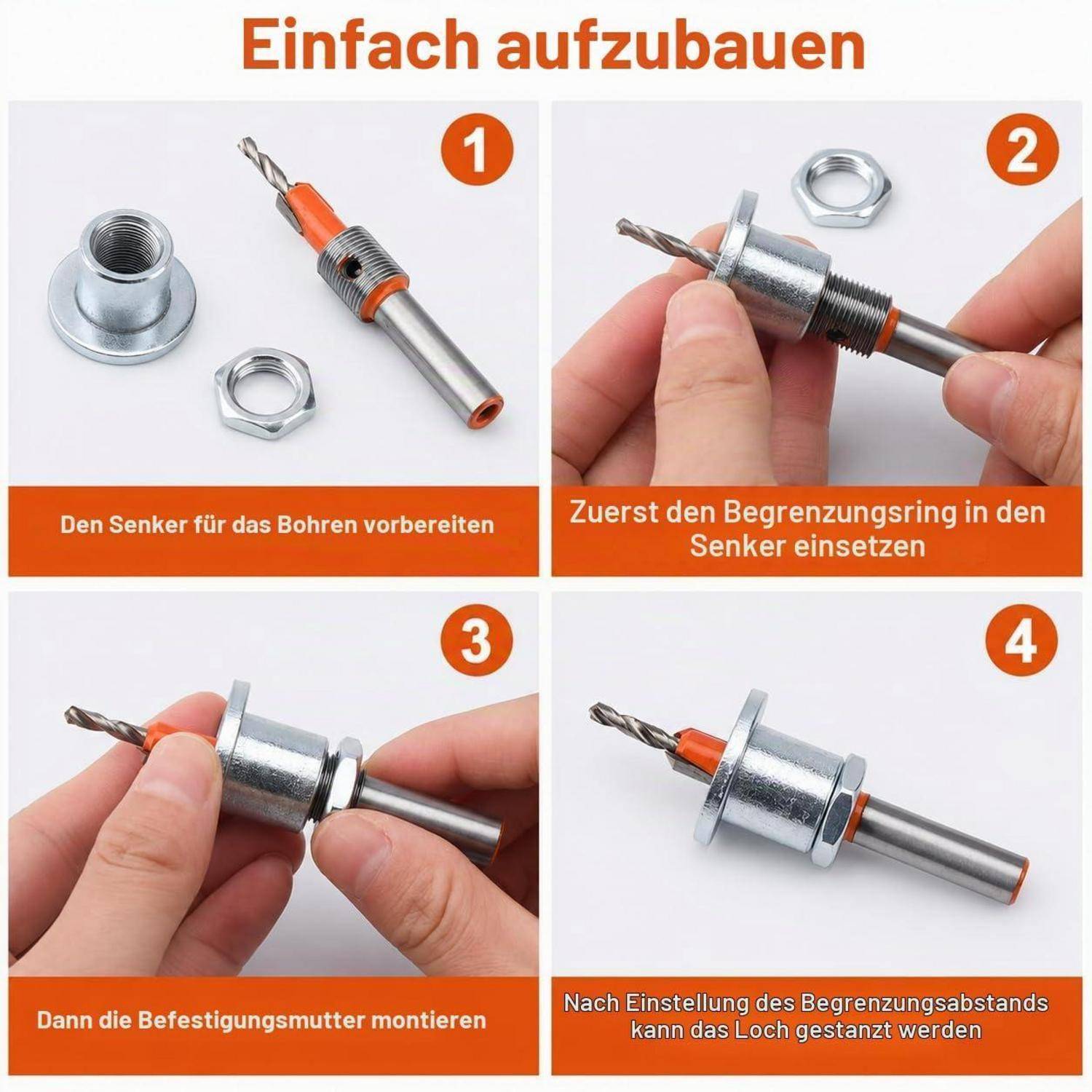 Einfach aufzubauen

1

Den Senker für das Bohren vorbereiten

2

Zuerst den Begrenzungsring in den Senker einsetzen

3

Dann die Befestigungsmutter montieren

4

Nach Einstellung des Begrenzungsabstands kann das Loch gestanzt werden