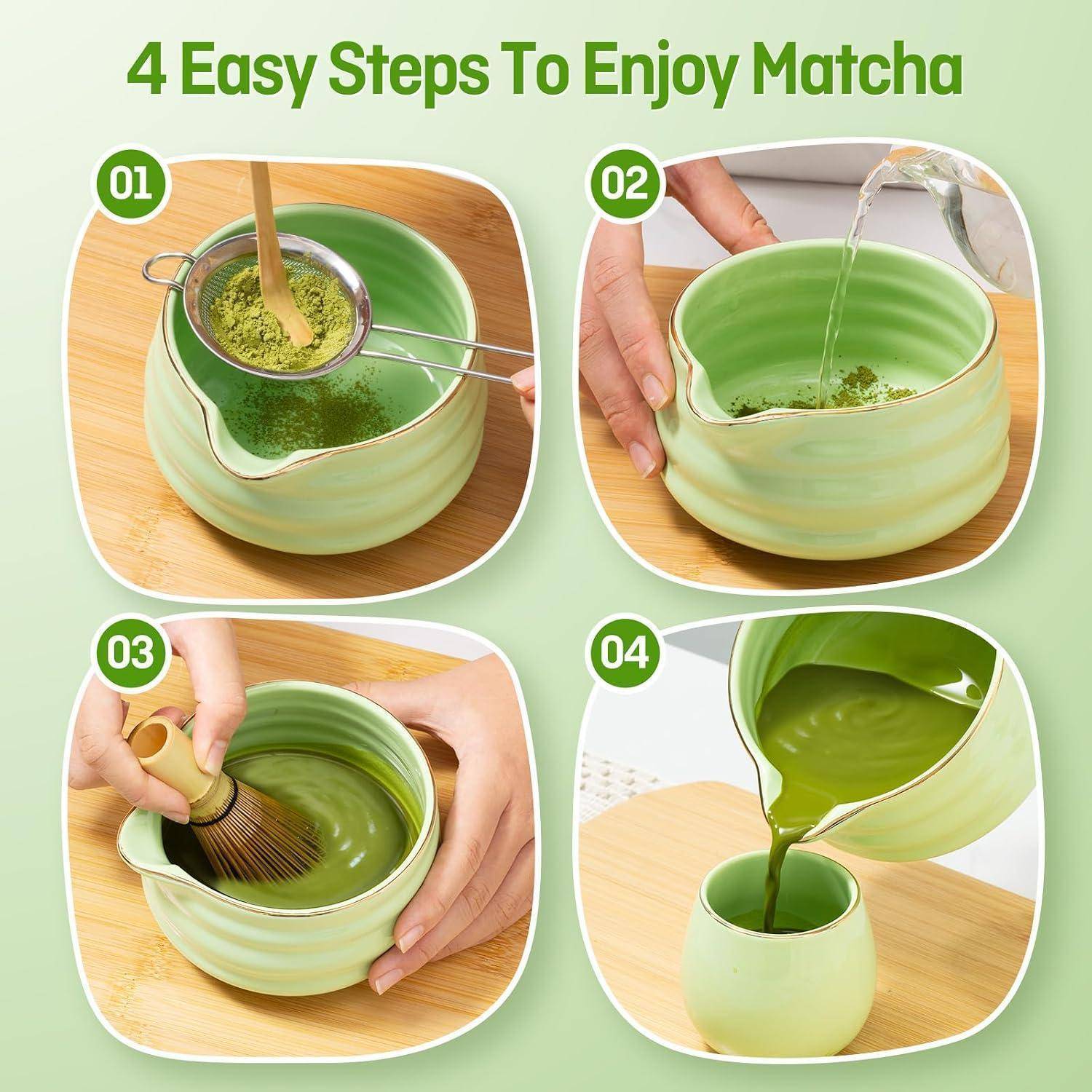 4 Easy Steps To Enjoy Matcha

01

02

03

04