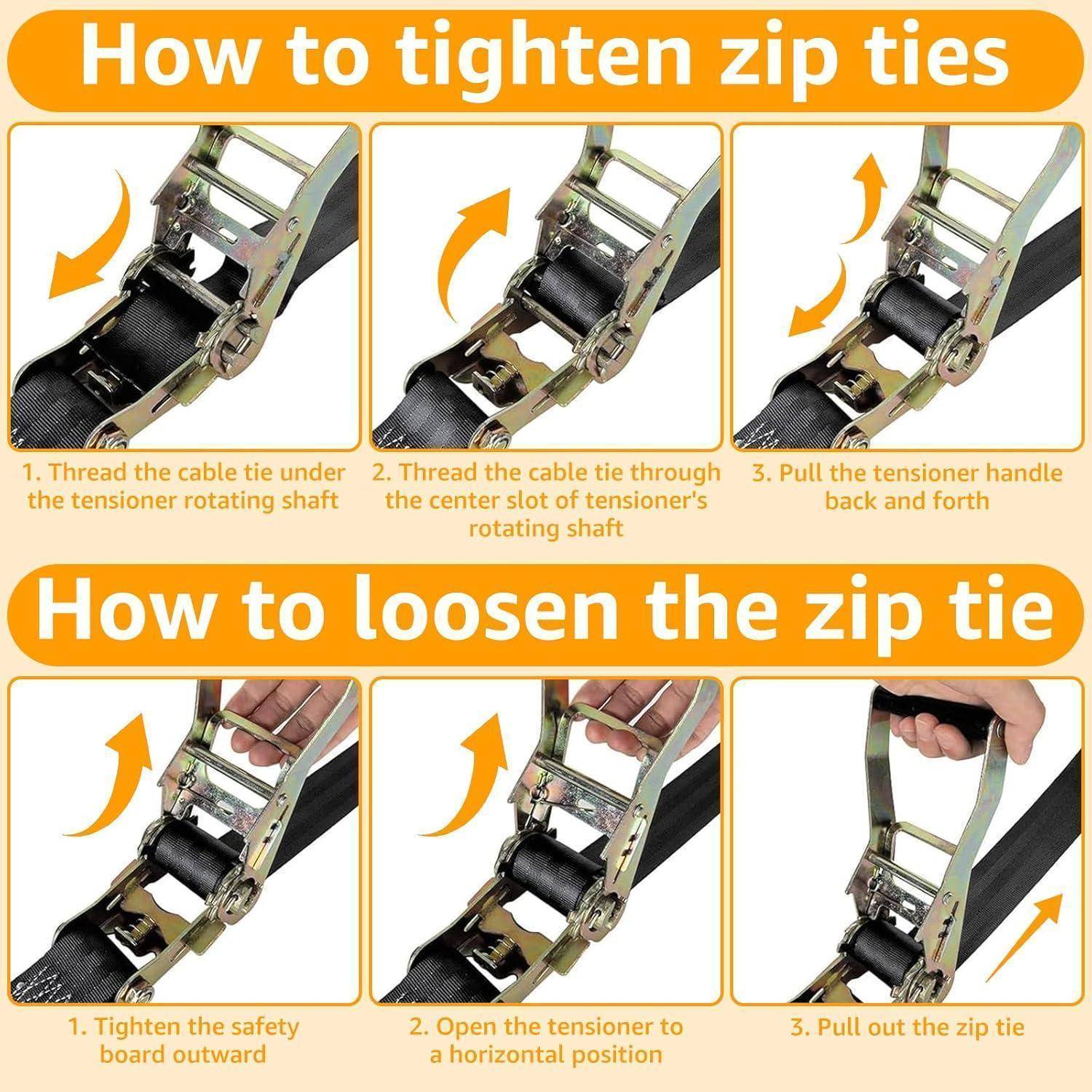 How to tighten zip ties

1. Thread the cable tie under the tensioner rotating shaft

2. Thread the cable tie through the center slot of tensioner's rotating shaft

3. Pull the tensioner handle back and forth

How to loosen the zip tie

1. Tighten the safety board outward

2. Open the tensioner to a horizontal position

3. Pull out the zip tie