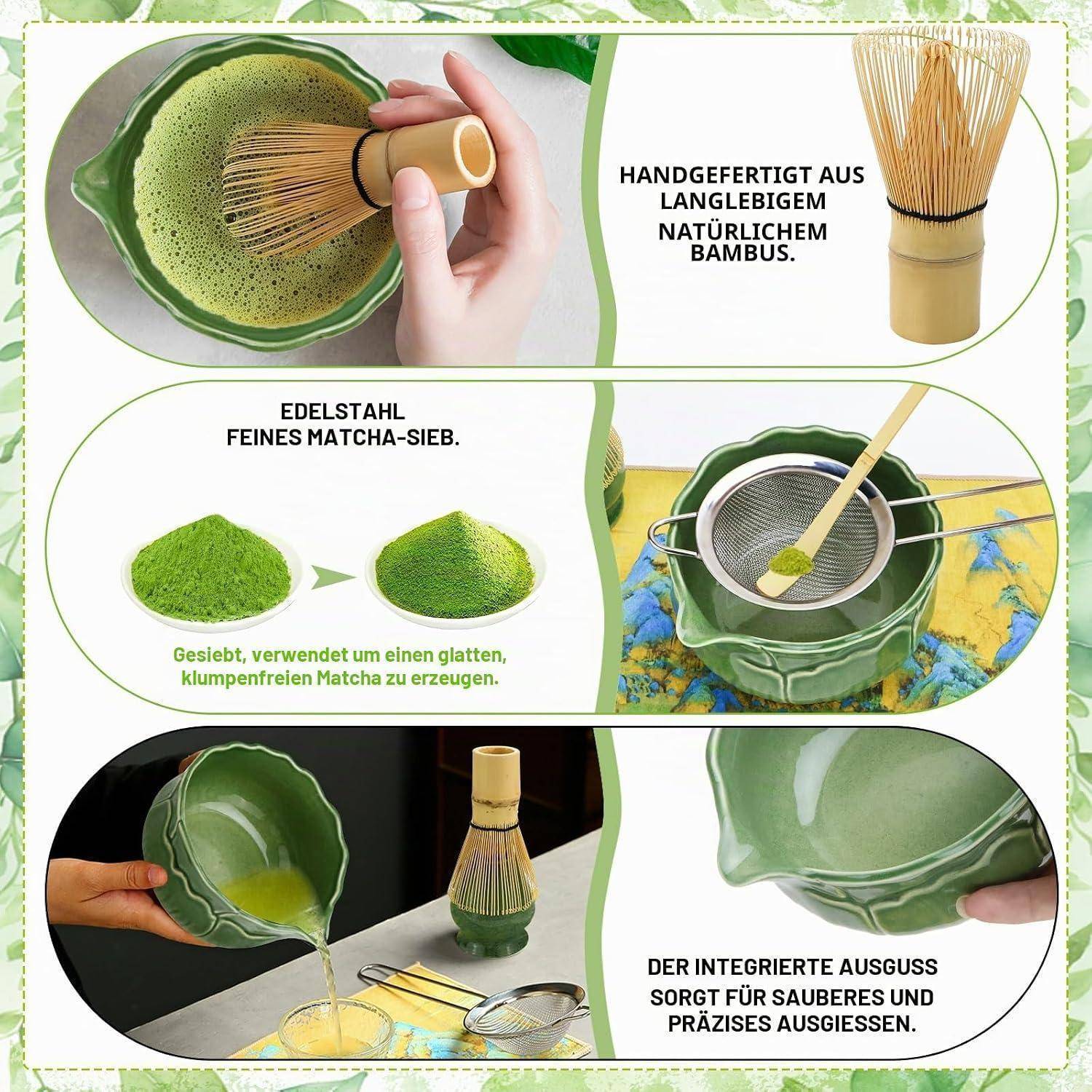 HANDGEFERTIGT AUS LANGLEBIGEM NATÜRLICHEM BAMBUS.

EDELSTAHL FEINES MATCHA-SIEB.

Gesiebt, verwendet um einen glatten, klumpenfreien Matcha zu erzeugen.

DER INTEGRIERTE AUSGUSS SORGT FÜR SAUBERES UND PRÄZISES AUSGIESSEN.