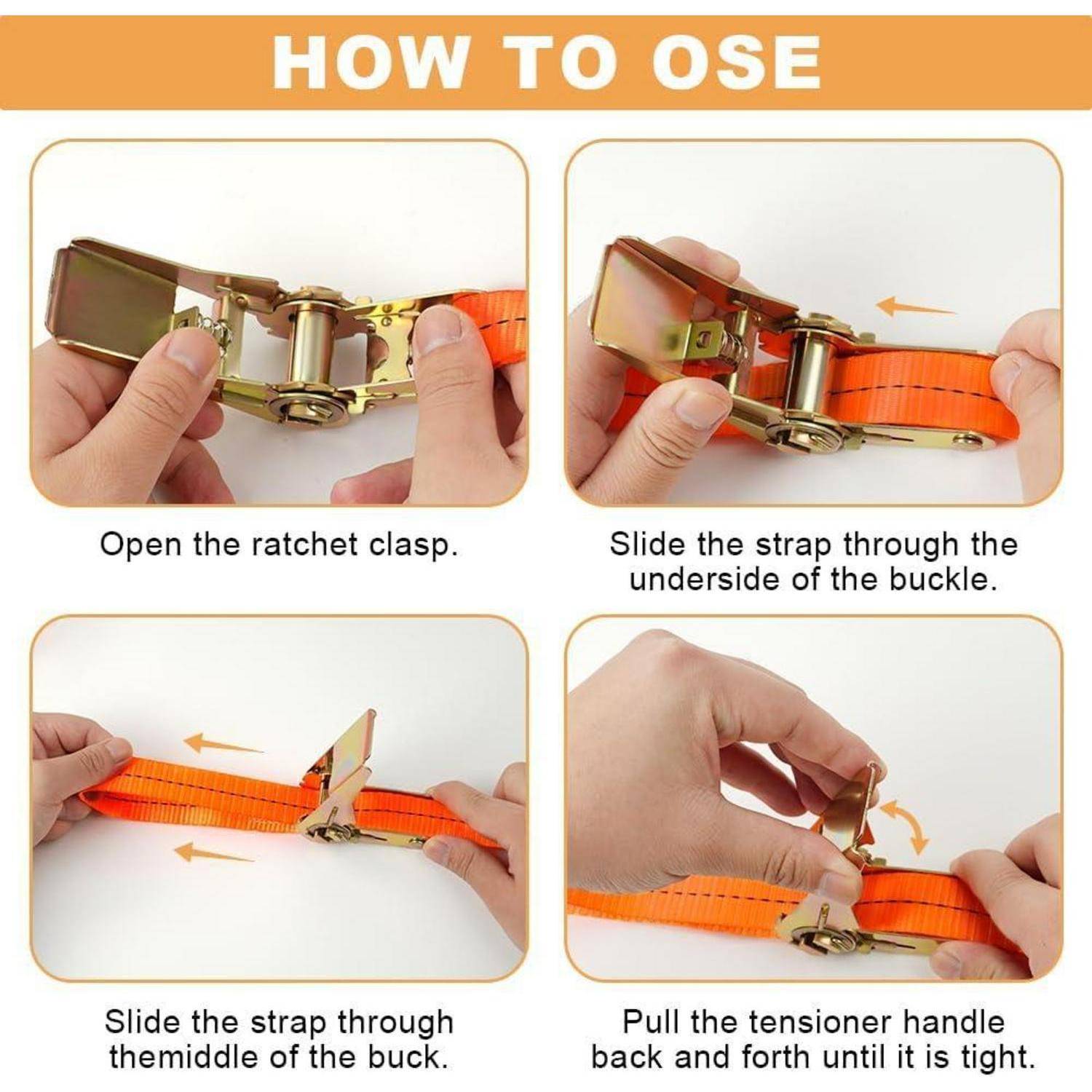 HOW TO OSE

Open the ratchet clasp.

Slide the strap through the underside of the buckle.

Slide the strap through themiddle of the buck.

Pull the tensioner handle back and forth until it is tight.