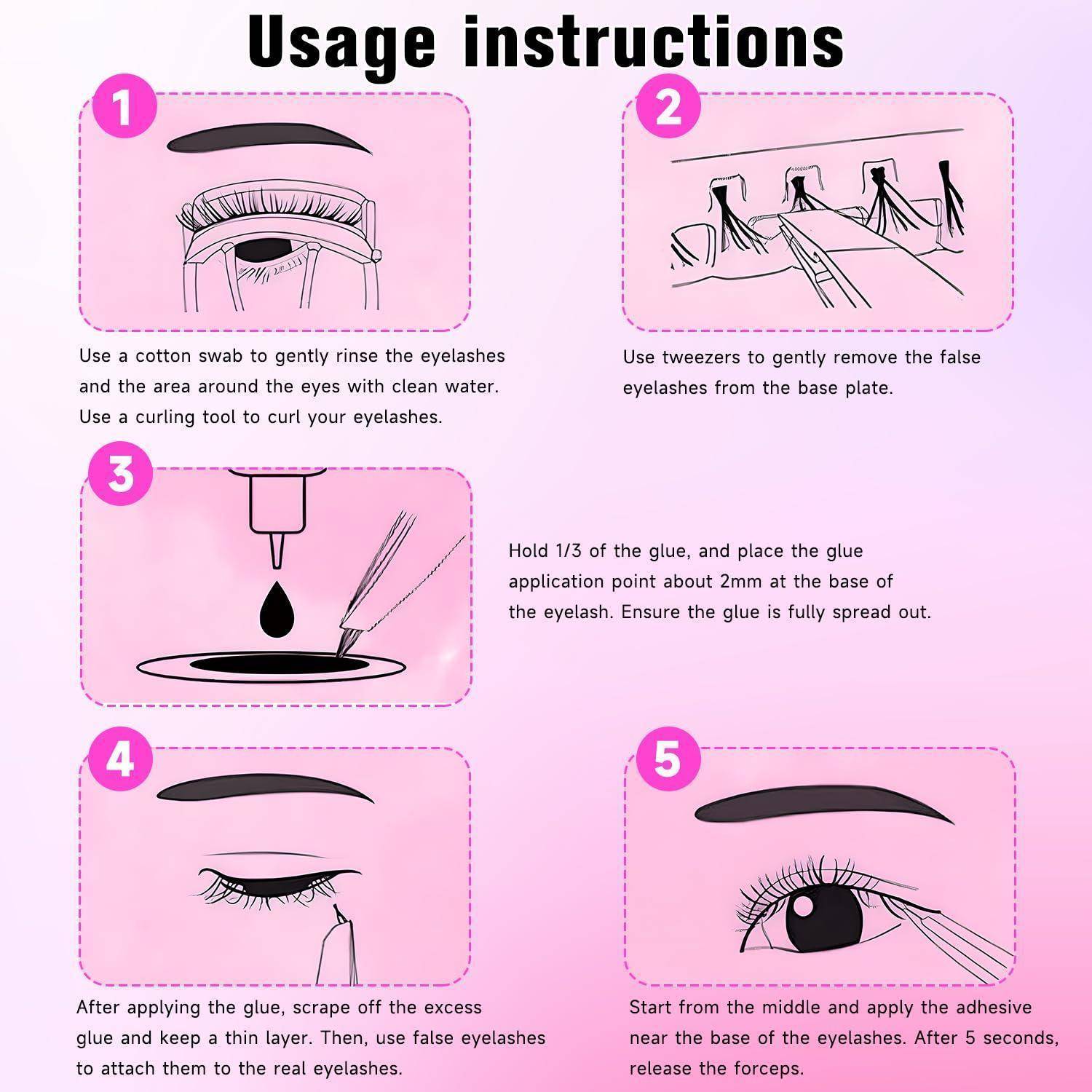 Usage instructions

1

Use a cotton swab to gently rinse the eyelashes and the area around the eyes with clean water. Use a curling tool to curl your eyelashes.

2

Use tweezers to gently remove the false eyelashes from the base plate.

3

Hold 1/3 of the glue, and place the glue application point about 2mm at the base of the eyelash. Ensure the glue is fully spread out.

4

After applying the glue, scrape off the excess glue and keep a thin layer. Then, use false eyelashes to attach them to the real eyelashes.

5

Start from the middle and apply the adhesive near the base of the eyelashes. After 5 seconds, release the forceps.