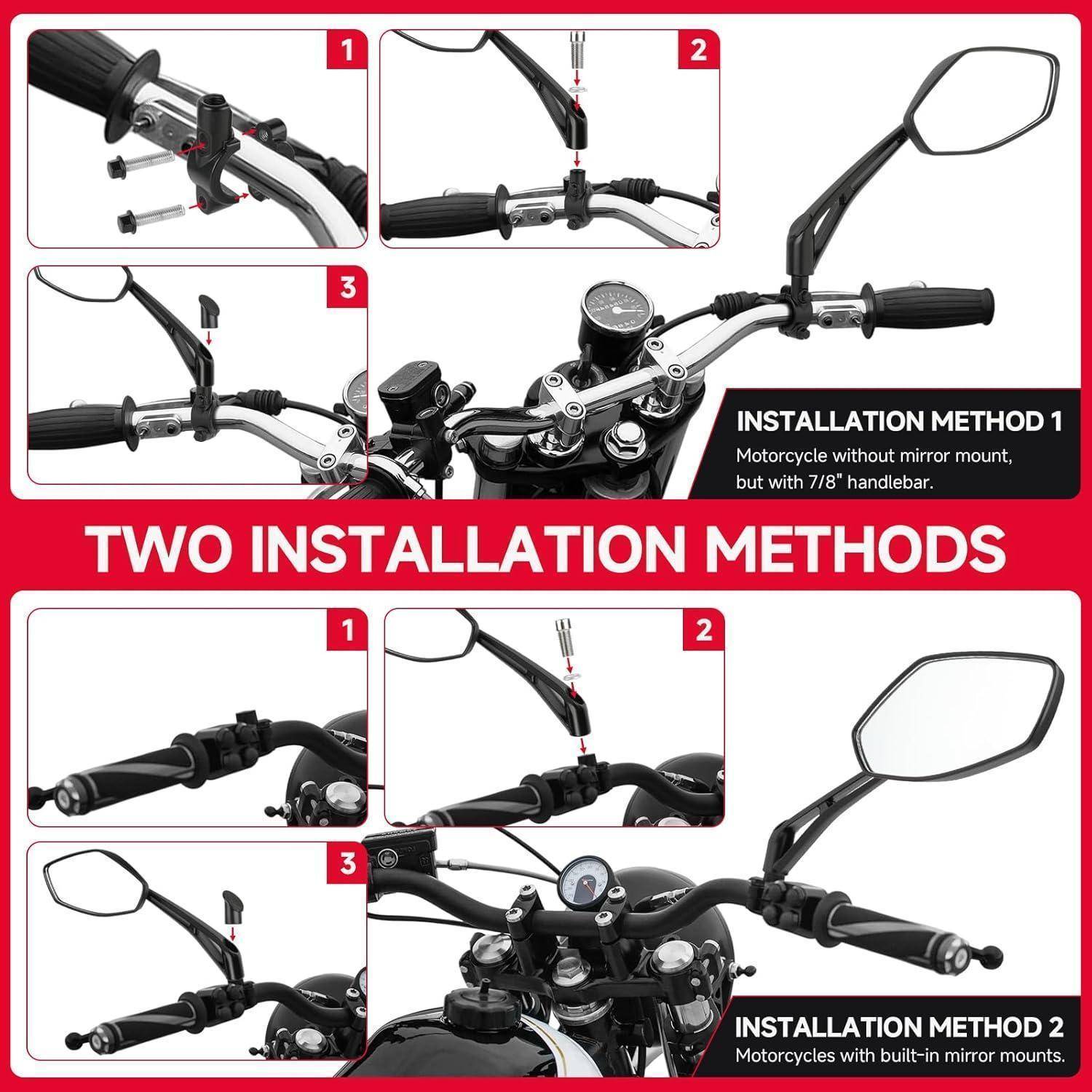 1

2

3

INSTALLATION METHOD 1
Motorcycle without mirror mount, but with 7/8" handlebar.

TWO INSTALLATION METHODS

1

2

3

INSTALLATION METHOD 2
Motorcycles with built-in mirror mounts.