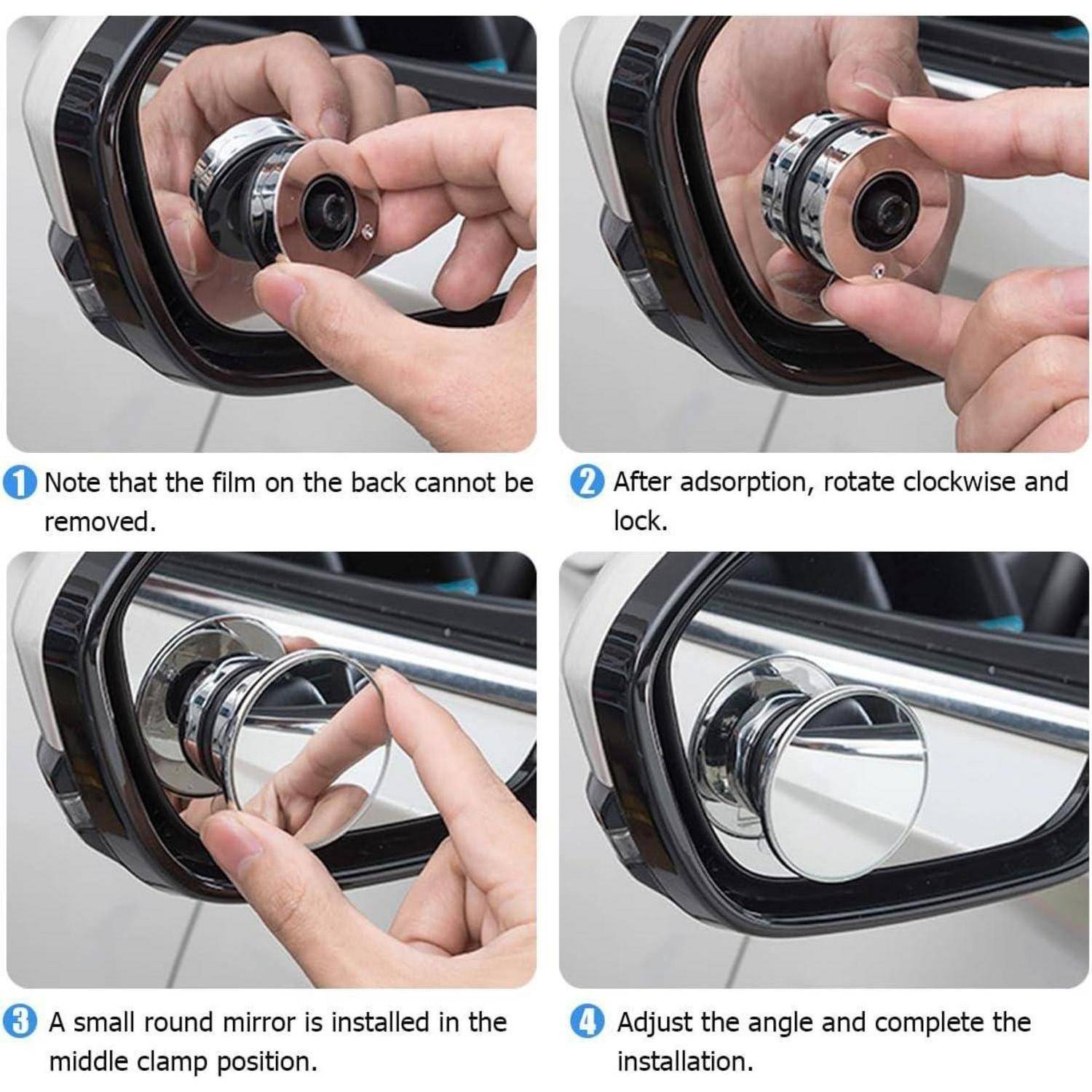 1 Note that the film on the back cannot be removed.

2 After adsorption, rotate clockwise and lock.

3 A small round mirror is installed in the middle clamp position.

4 Adjust the angle and complete the installation.