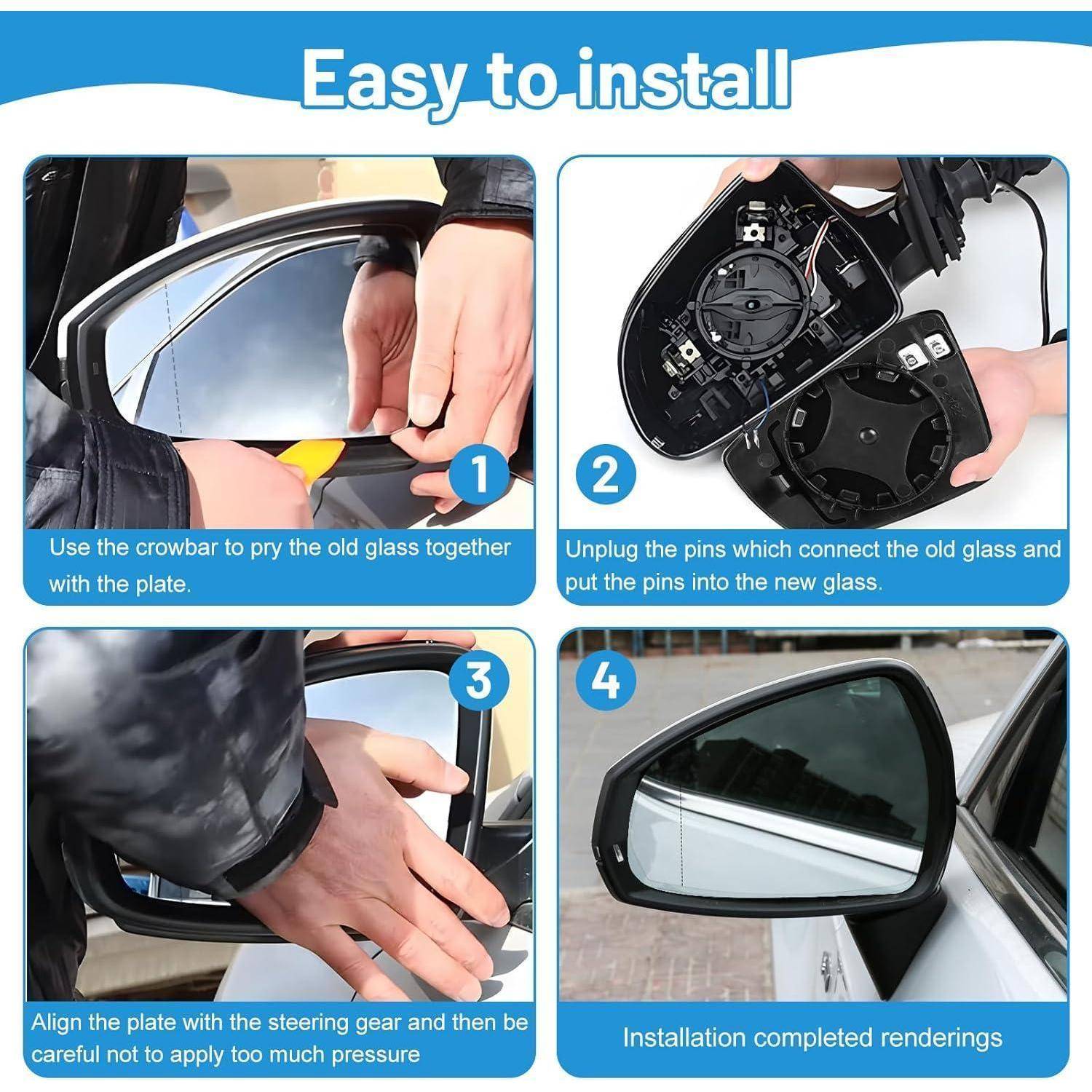 Easy to install

1

Use the crowbar to pry the old glass together with the plate.

2

Unplug the pins which connect the old glass and put the pins into the new glass.

3

Align the plate with the steering gear and then be careful not to apply too much pressure

4

Installation completed renderings