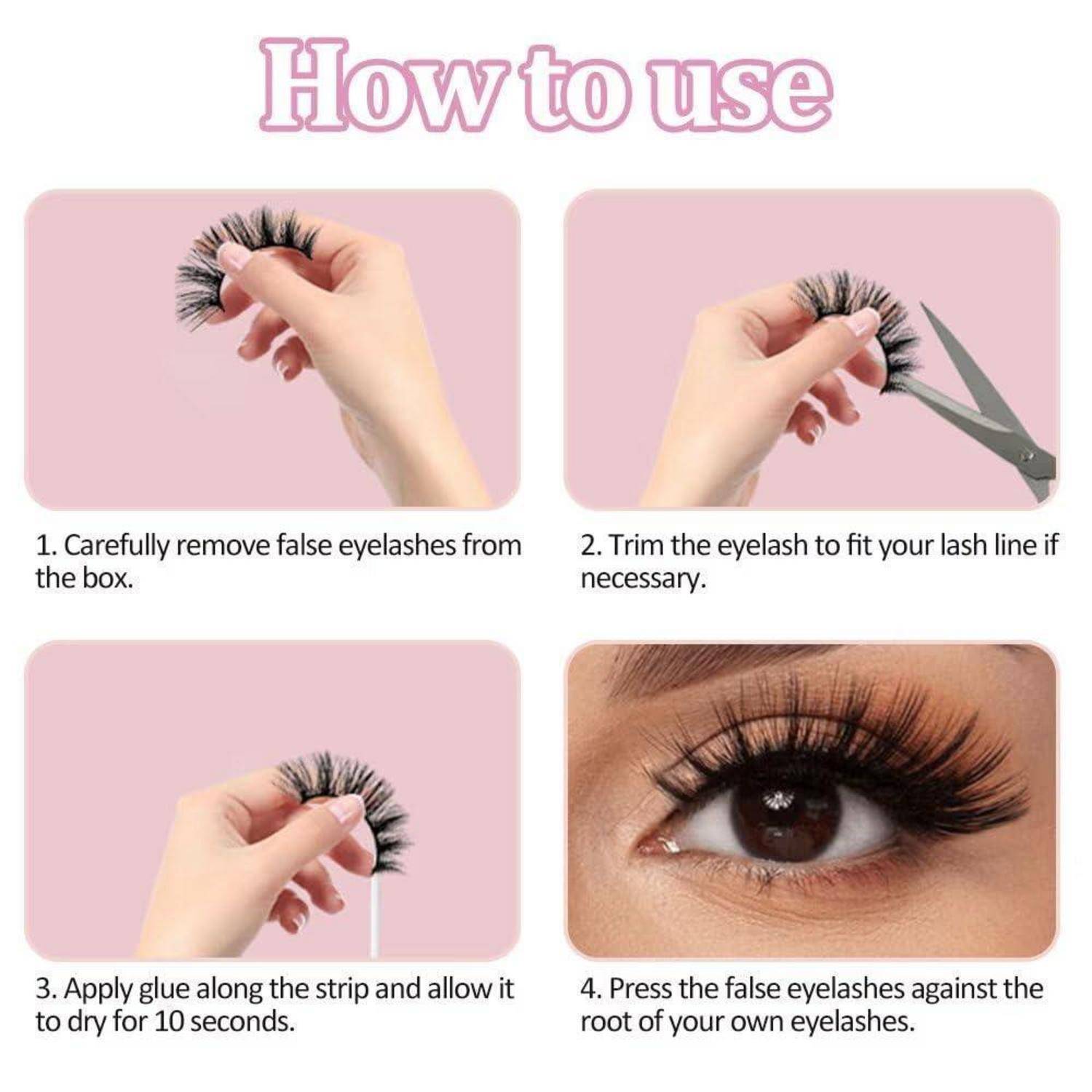 How to use

1. Carefully remove false eyelashes from the box.

2. Trim the eyelash to fit your lash line if necessary.

3. Apply glue along the strip and allow it to dry for 10 seconds.

4. Press the false eyelashes against the root of your own eyelashes.