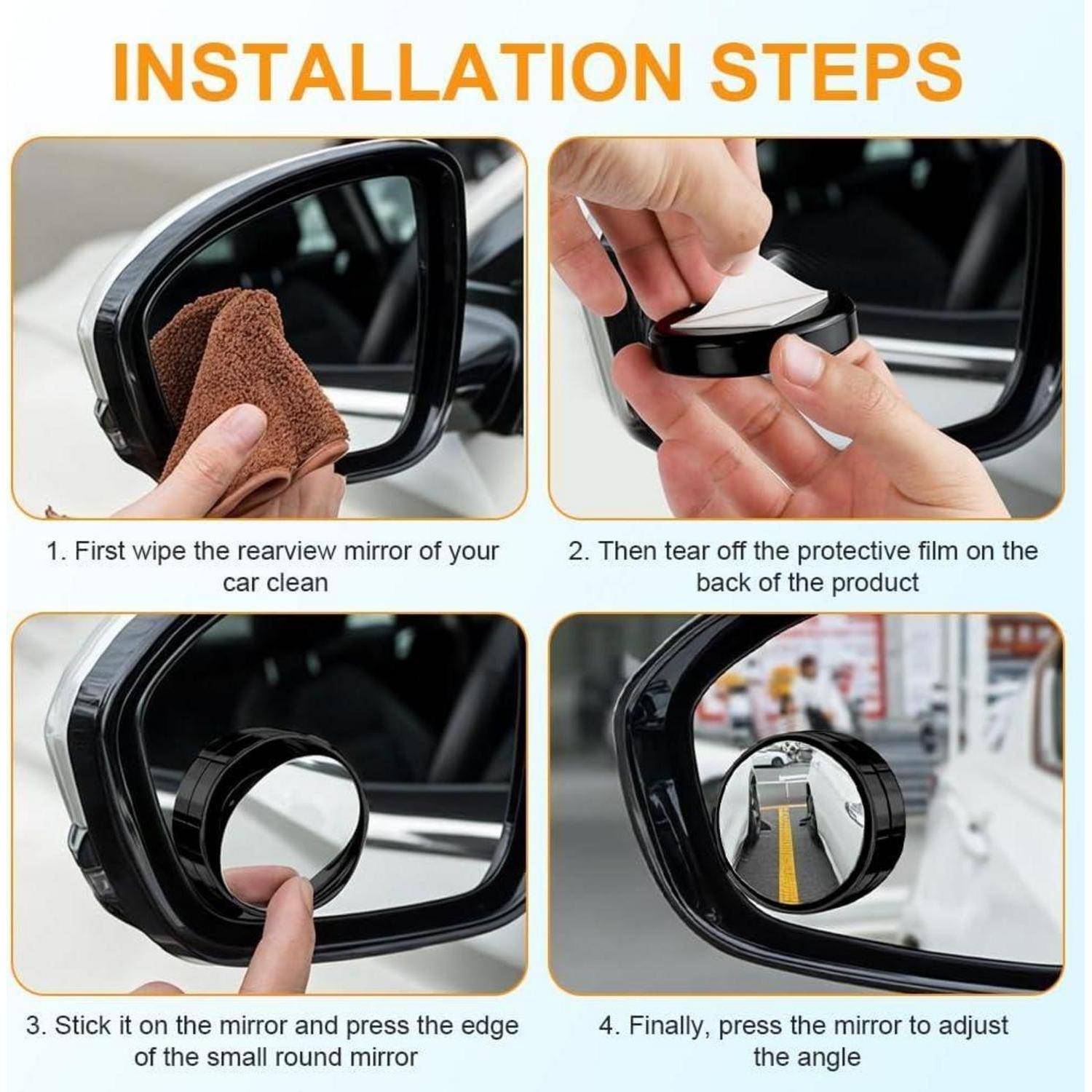 INSTALLATION STEPS

1. First wipe the rearview mirror of your car clean

2. Then tear off the protective film on the back of the product

3. Stick it on the mirror and press the edge of the small round mirror

4. Finally, press the mirror to adjust the angle