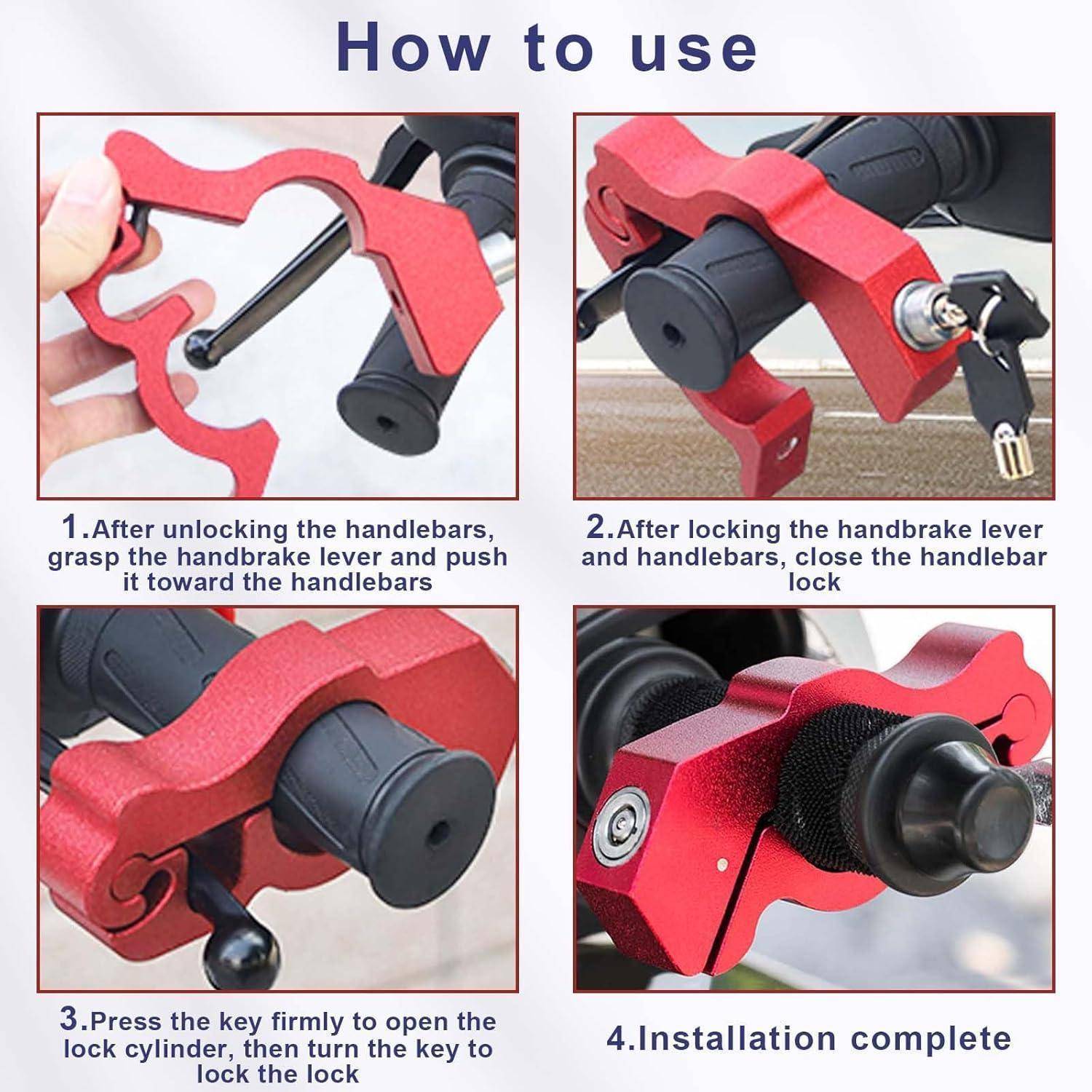 How to use

1.After unlocking the handlebars, grasp the handbrake lever and push it toward the handlebars

2.After locking the handbrake lever and handlebars, close the handlebar lock

3.Press the key firmly to open the lock cylinder, then turn the key to lock the lock

4.Installation complete