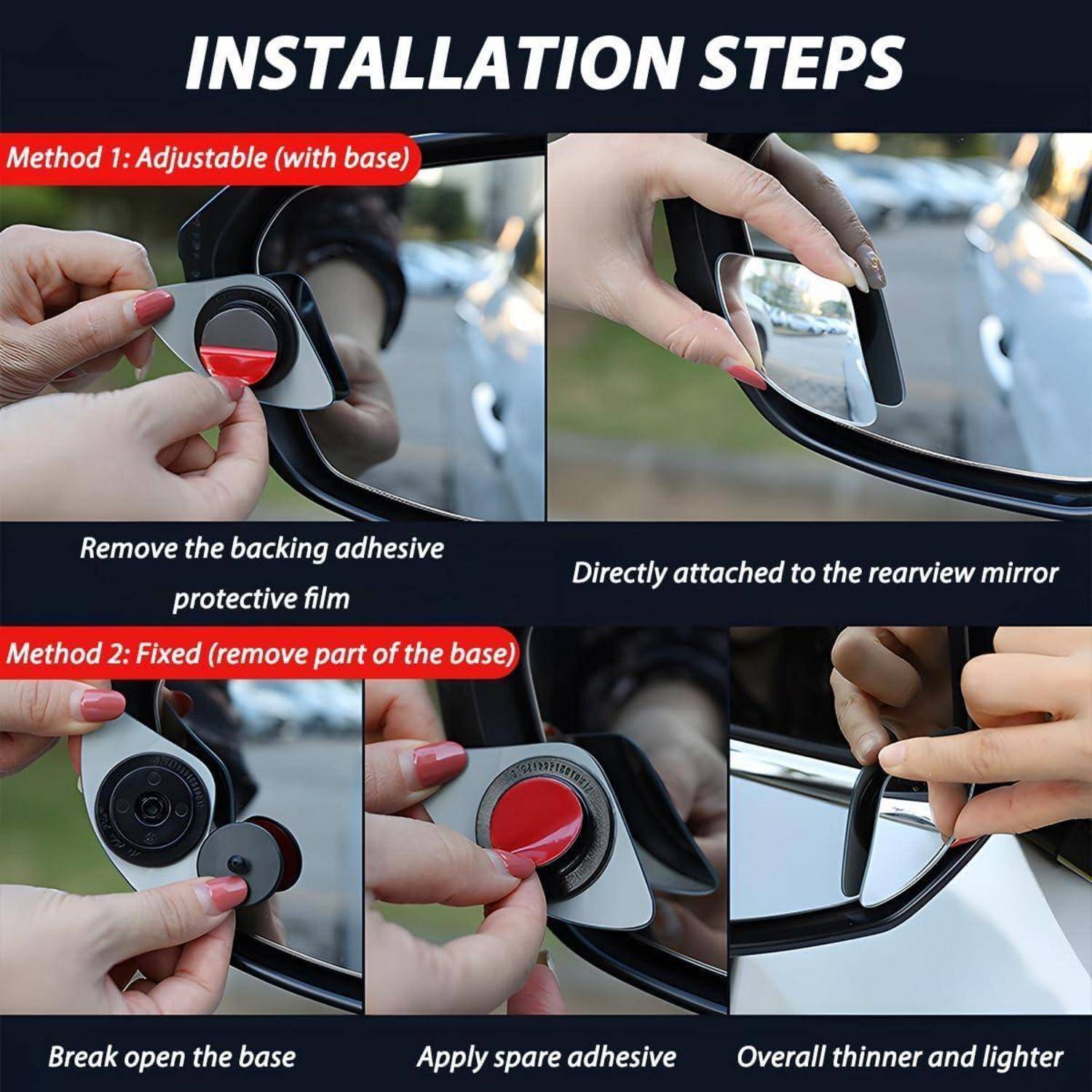 INSTALLATION STEPS

Method 1: Adjustable (with base)

Remove the backing adhesive protective film

Directly attached to the rearview mirror

Method 2: Fixed (remove part of the base)

Break open the base

Apply spare adhesive

Overall thinner and lighter