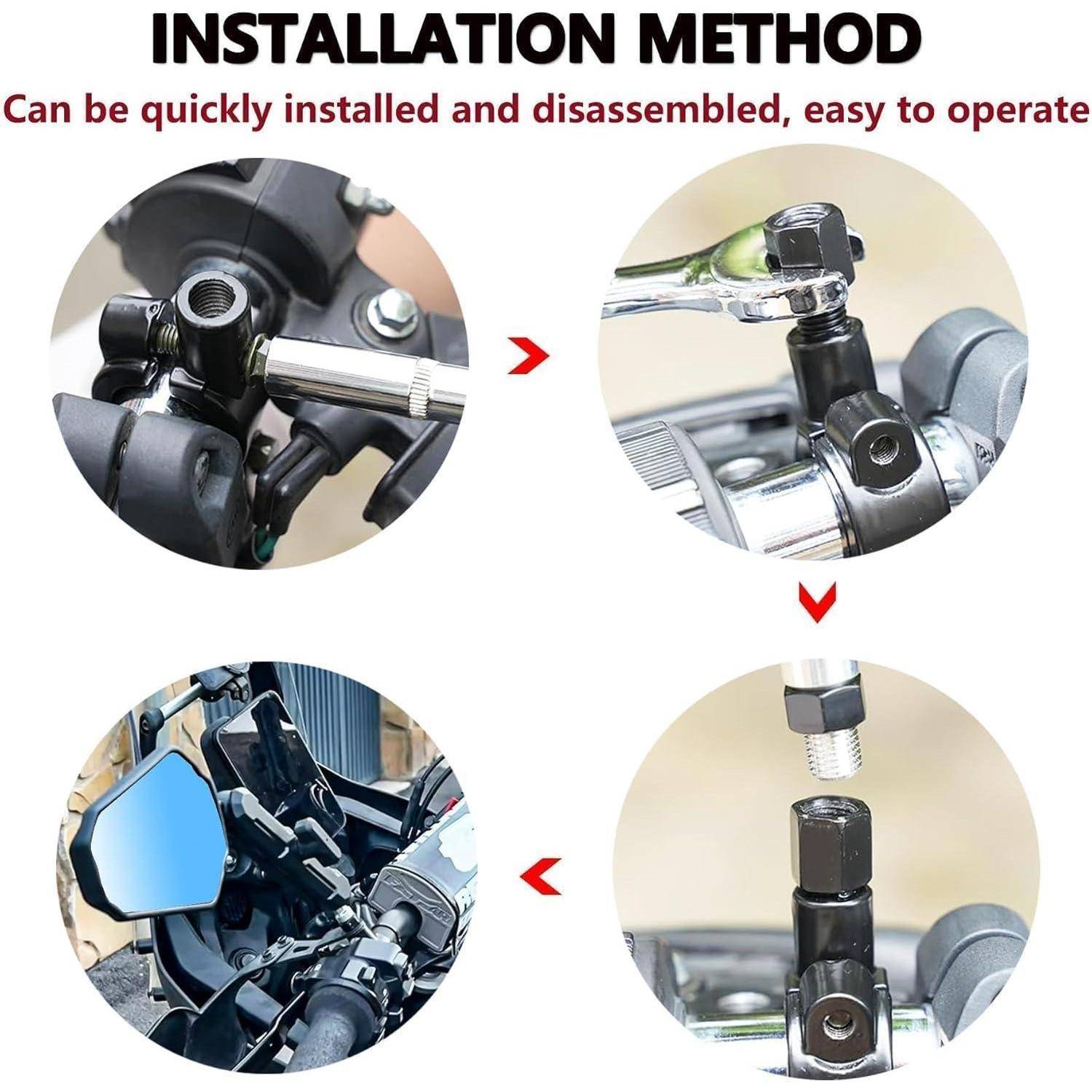 INSTALLATION METHOD

Can be quickly installed and disassembled, easy to operate