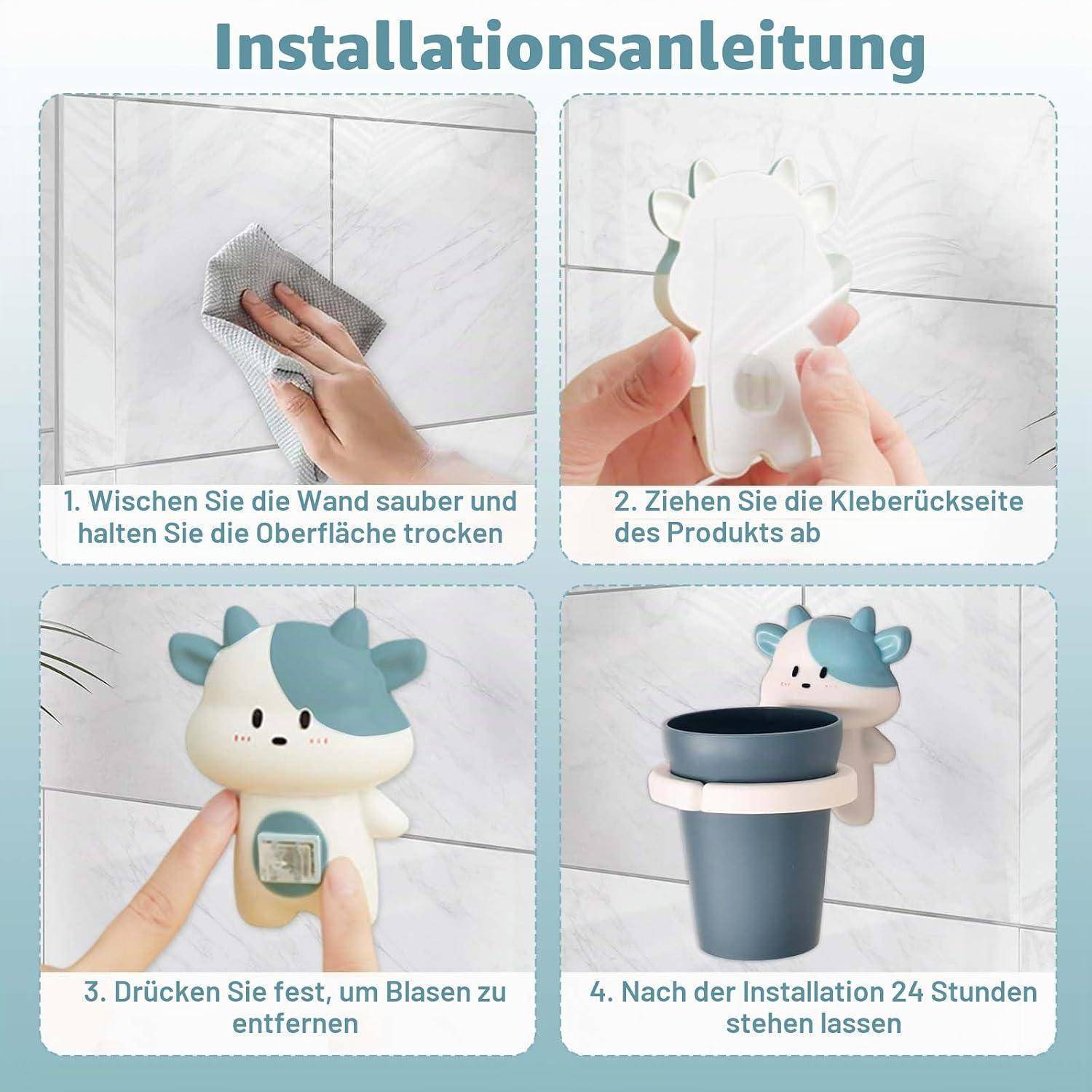 Installationsanleitung

1. Wischen Sie die Wand sauber und halten Sie die Oberfläche trocken

2. Ziehen Sie die Kleberückseite des Produkts ab

3. Drücken Sie fest, um Blasen zu entfernen

4. Nach der Installation 24 Stunden stehen lassen