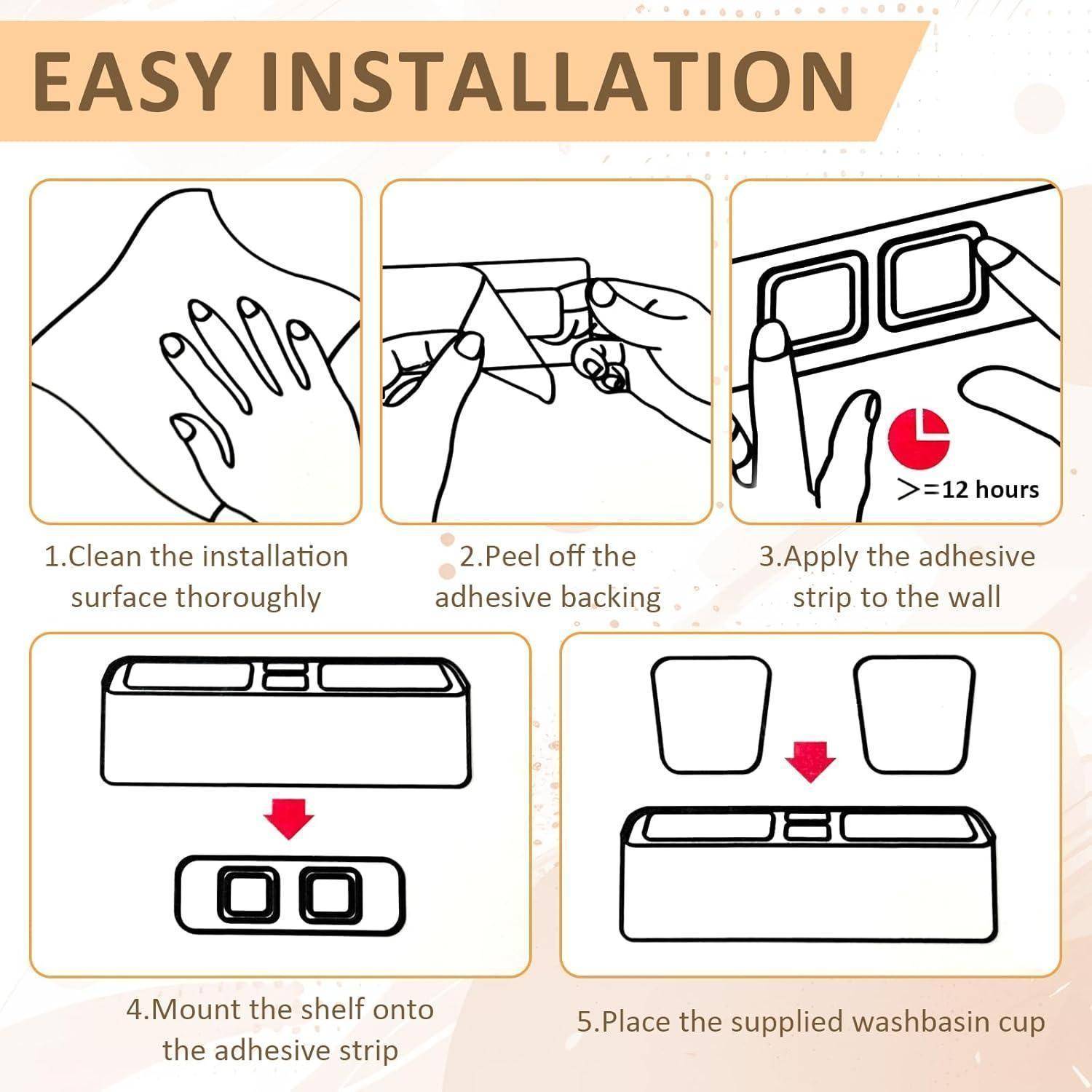 EASY INSTALLATION

>=12 hours

1.Clean the installation surface thoroughly

2.Peel off the adhesive backing

3.Apply the adhesive strip to the wall

4.Mount the shelf onto the adhesive strip

5.Place the supplied washbasin cup