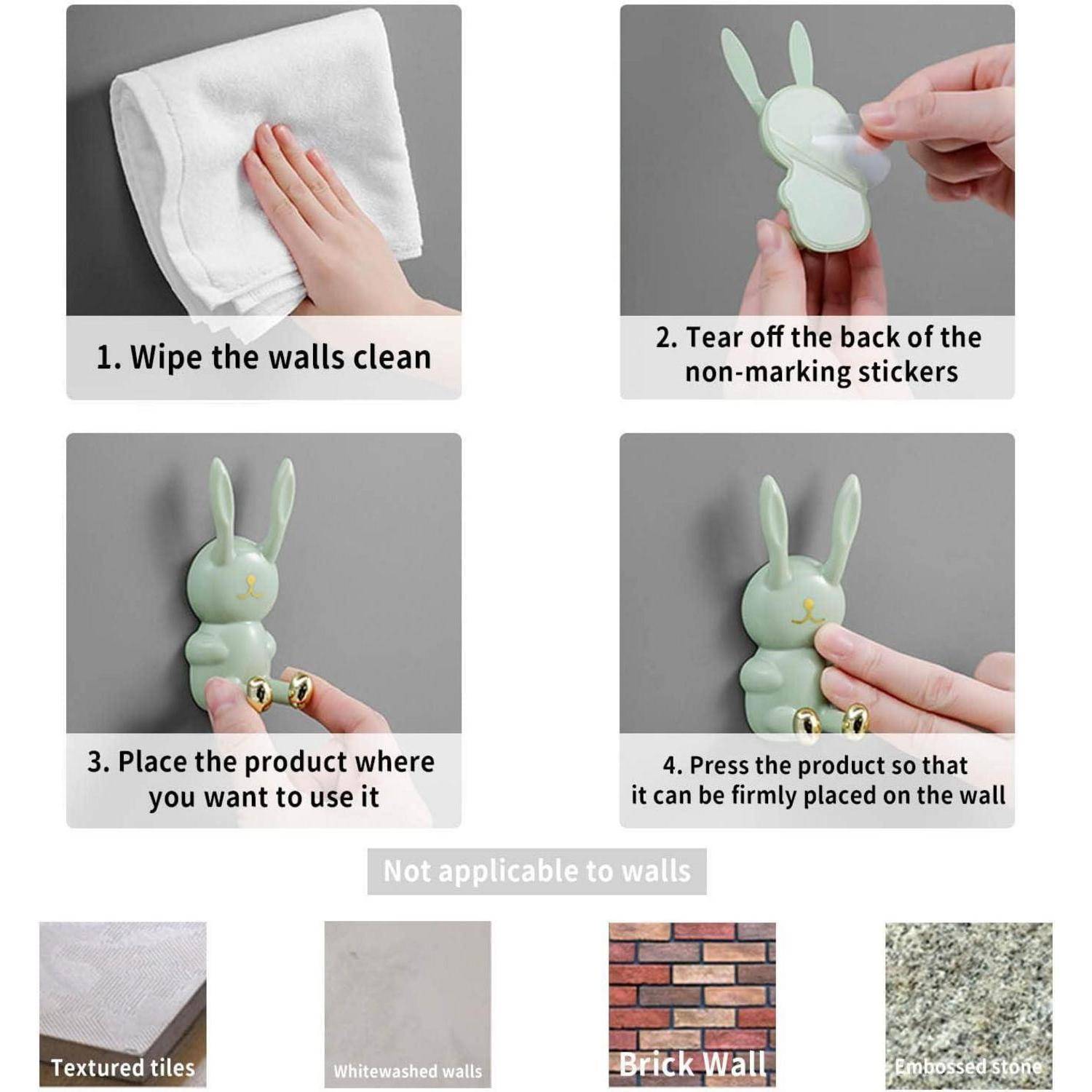 1. Wipe the walls clean

2. Tear off the back of the non-marking stickers

3. Place the product where you want to use it

4. Press the product so that it can be firmly placed on the wall

Not applicable to walls

Textured tiles

Whitewashed walls

Brick Wall

Embossed stone