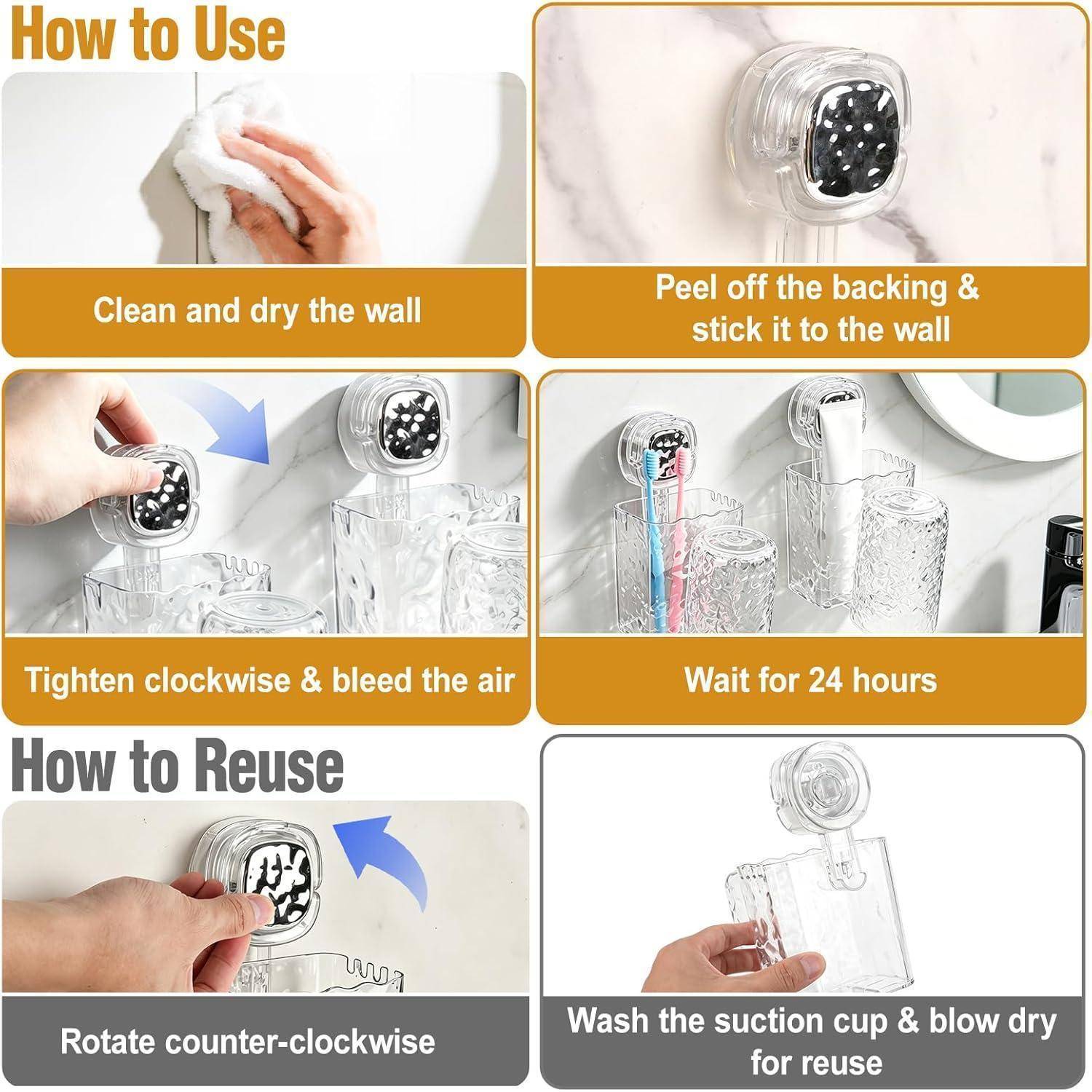 How to Use

Clean and dry the wall

Peel off the backing & stick it to the wall

Tighten clockwise & bleed the air

Wait for 24 hours

How to Reuse

Rotate counter-clockwise

Wash the suction cup & blow dry for reuse