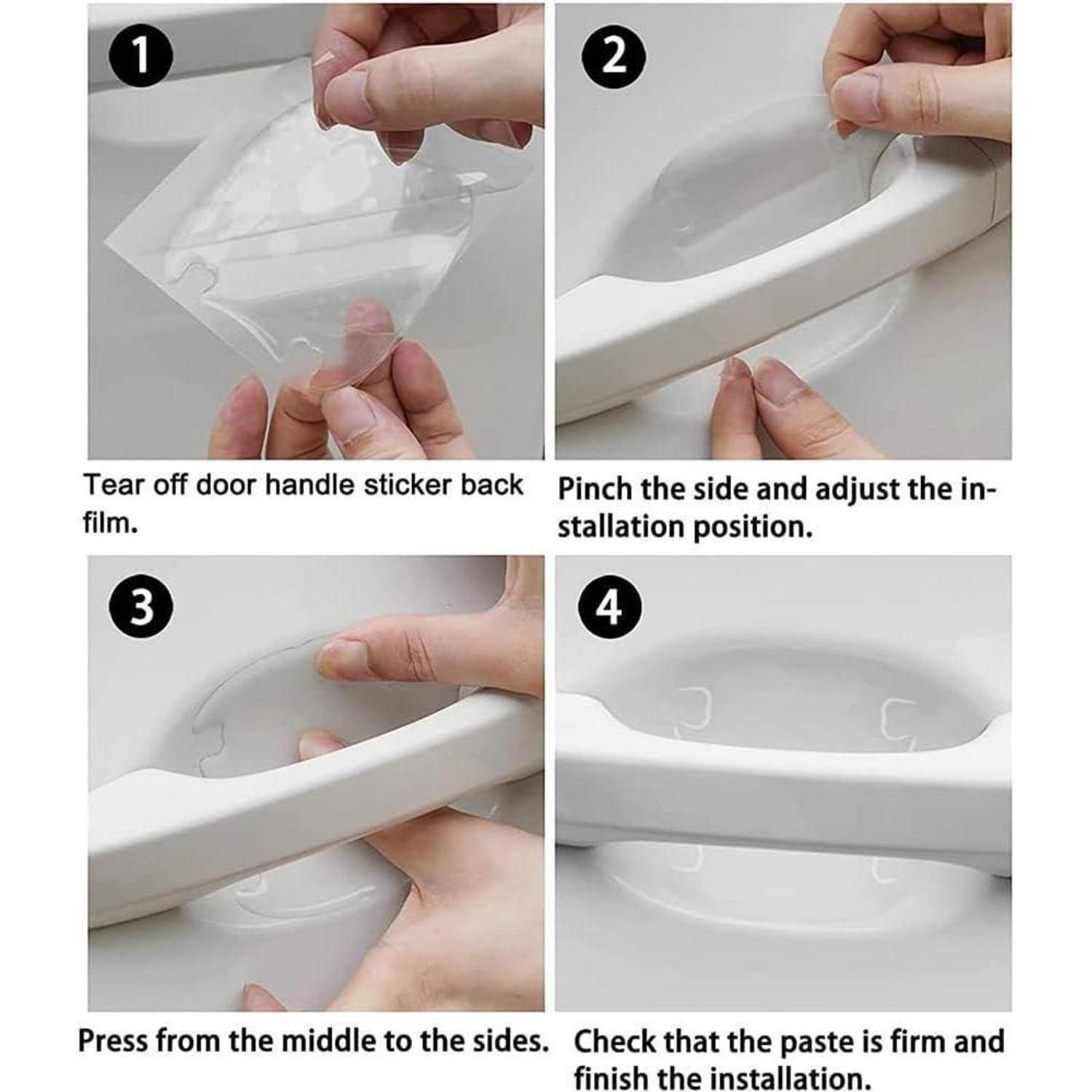 1

Tear off door handle sticker back film.

2

Pinch the side and adjust the installation position.

3

Press from the middle to the sides.

4

Check that the paste is firm and finish the installation.