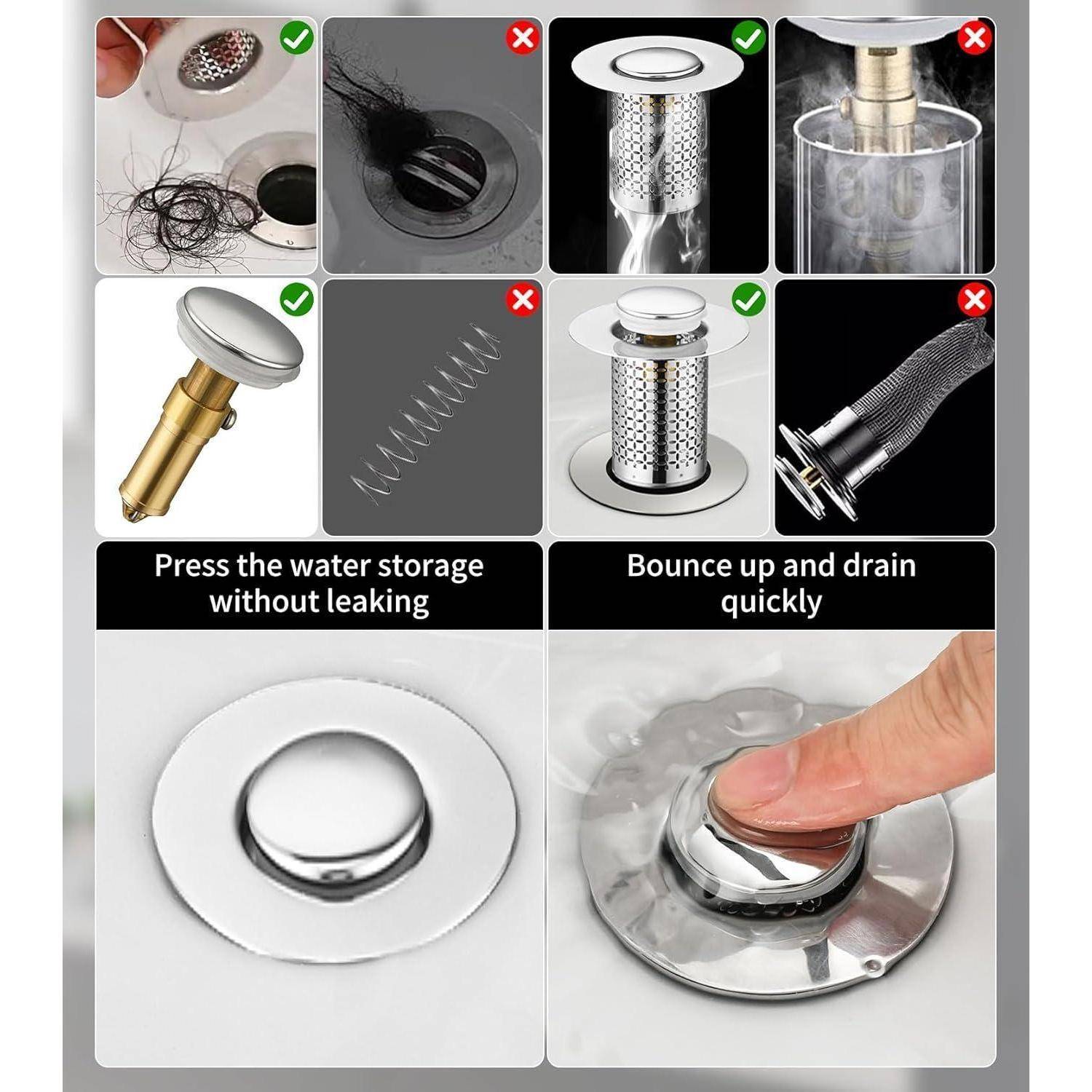 Press the water storage without leaking

Bounce up and drain quickly