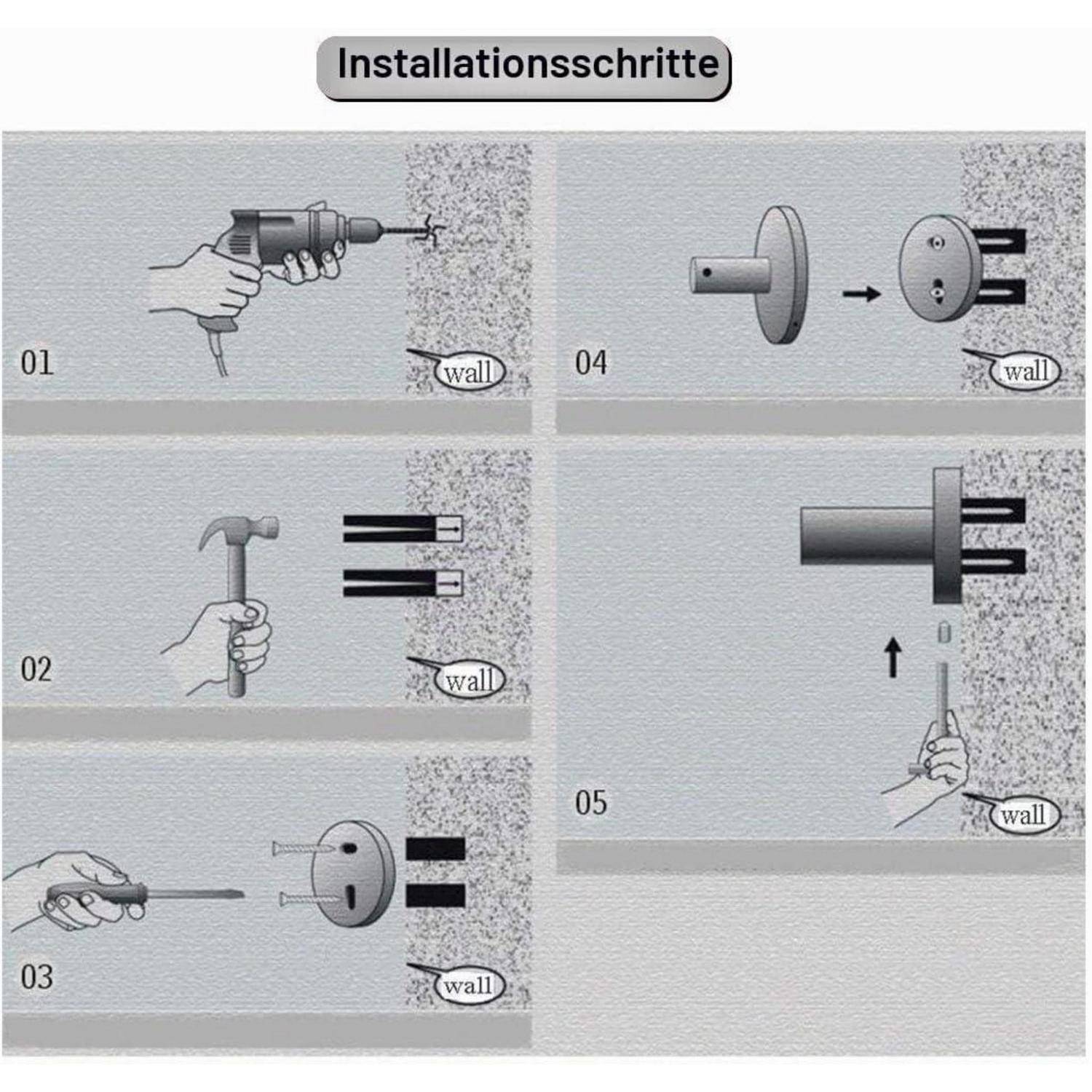 Installationsschritte

01

wall

02

wall

03

wall

04

wall

05

wall