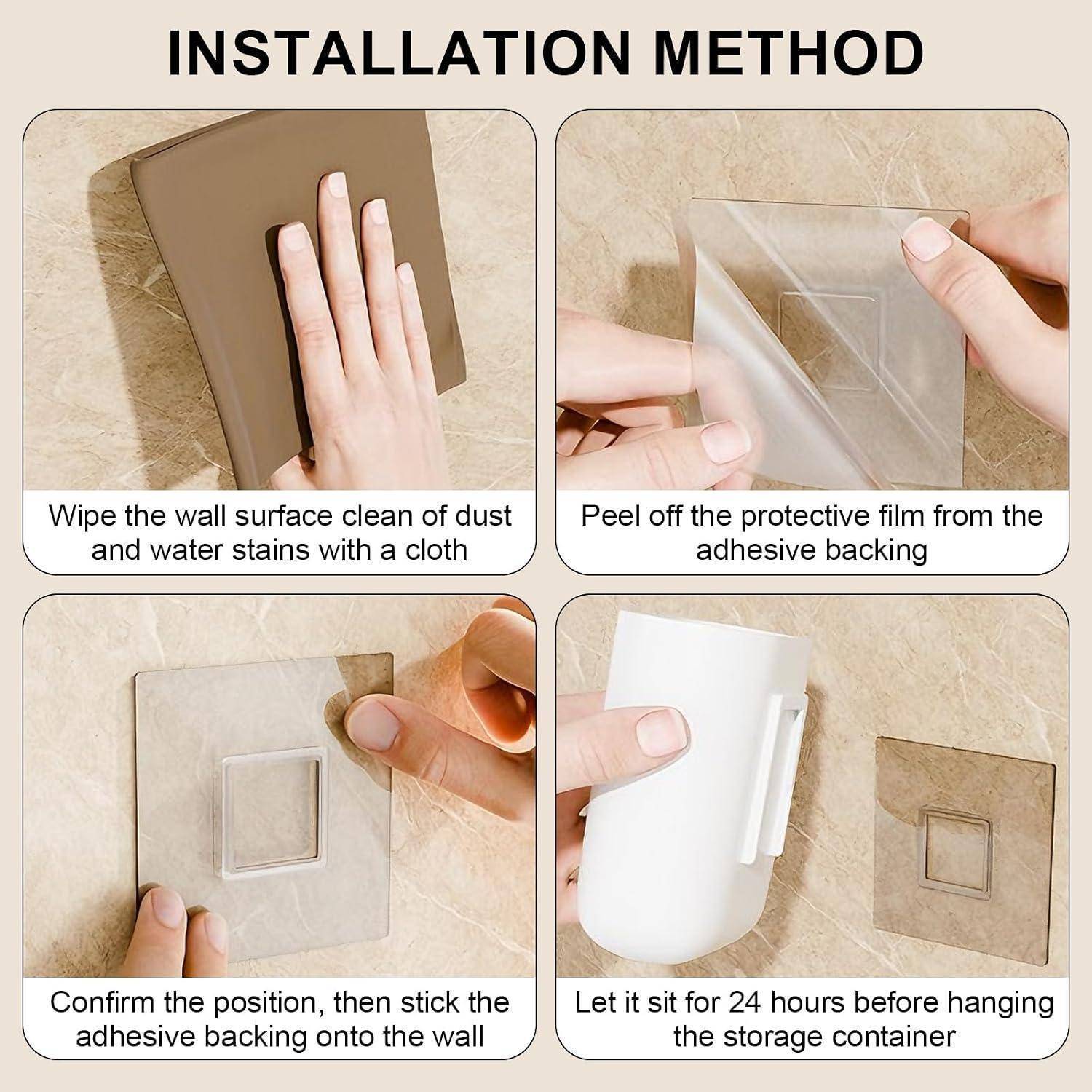 INSTALLATION METHOD

Wipe the wall surface clean of dust and water stains with a cloth

Peel off the protective film from the adhesive backing

Confirm the position, then stick the adhesive backing onto the wall

Let it sit for 24 hours before hanging the storage container