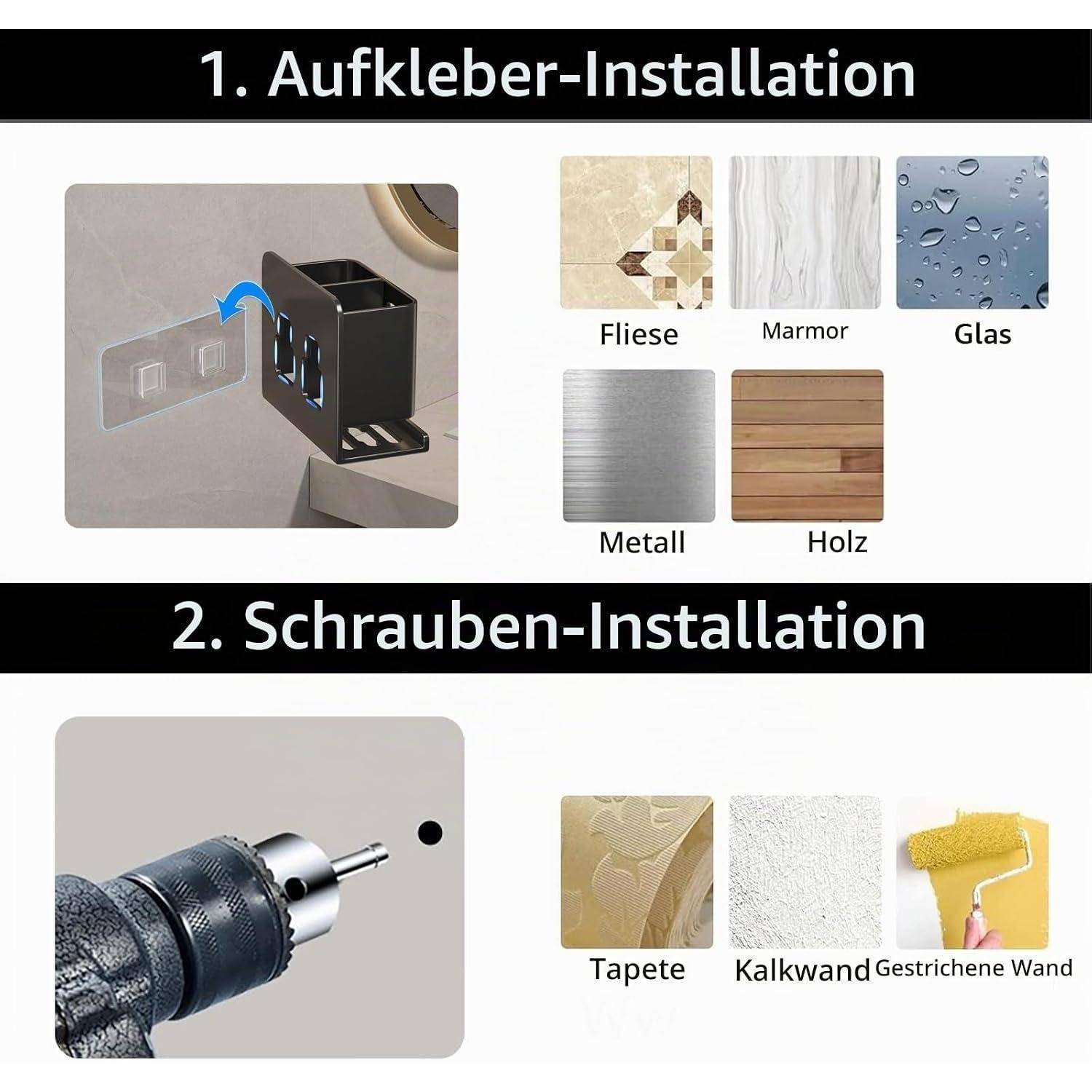 1. Aufkleber-Installation

Fliese

Marmor

Glas

Metall

Holz

2. Schrauben-Installation

Tapete

Kalkwand

Gestrichene Wand