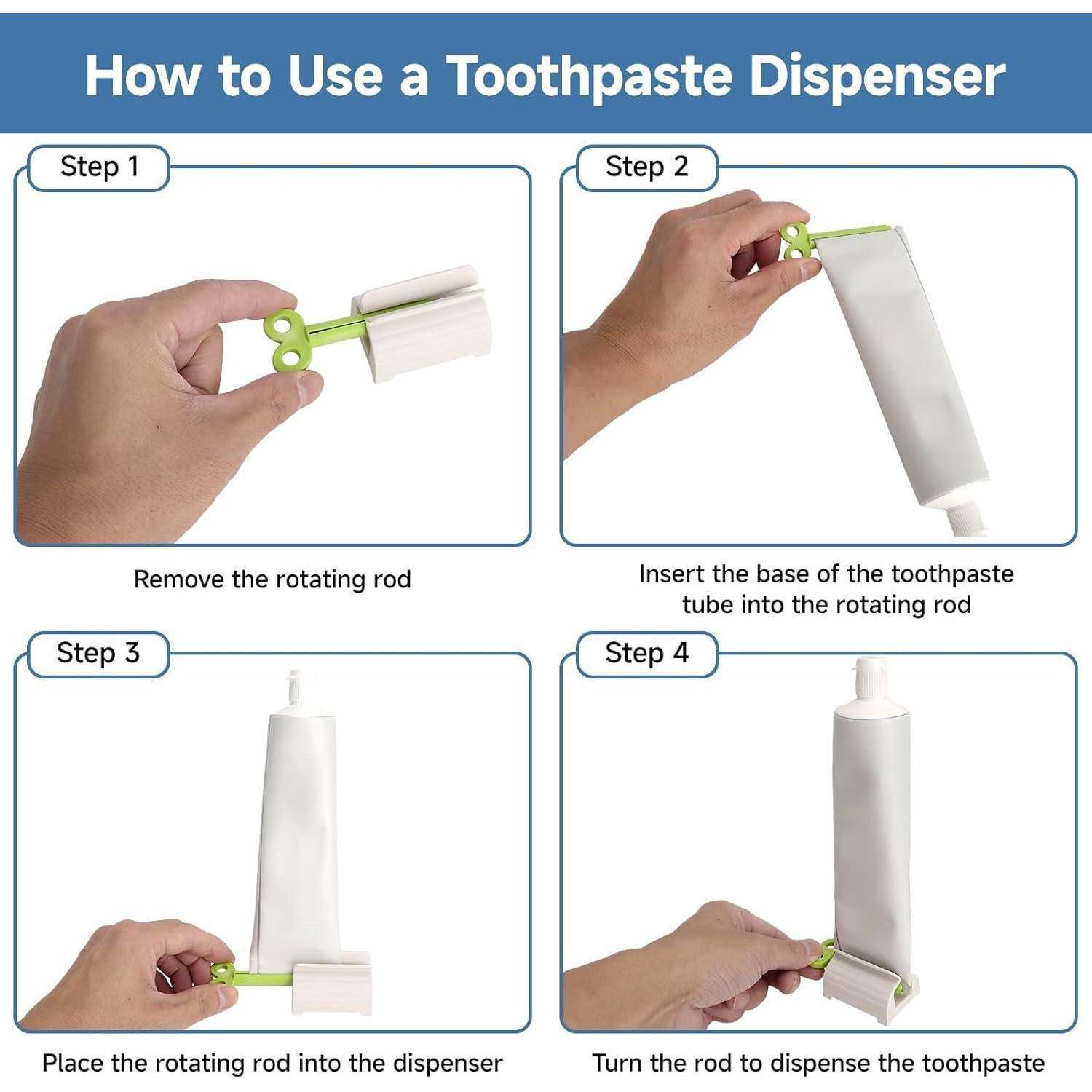 How to Use a Toothpaste Dispenser

Step 1

Remove the rotating rod

Step 2

Insert the base of the toothpaste tube into the rotating rod

Step 3

Place the rotating rod into the dispenser

Step 4

Turn the rod to dispense the toothpaste