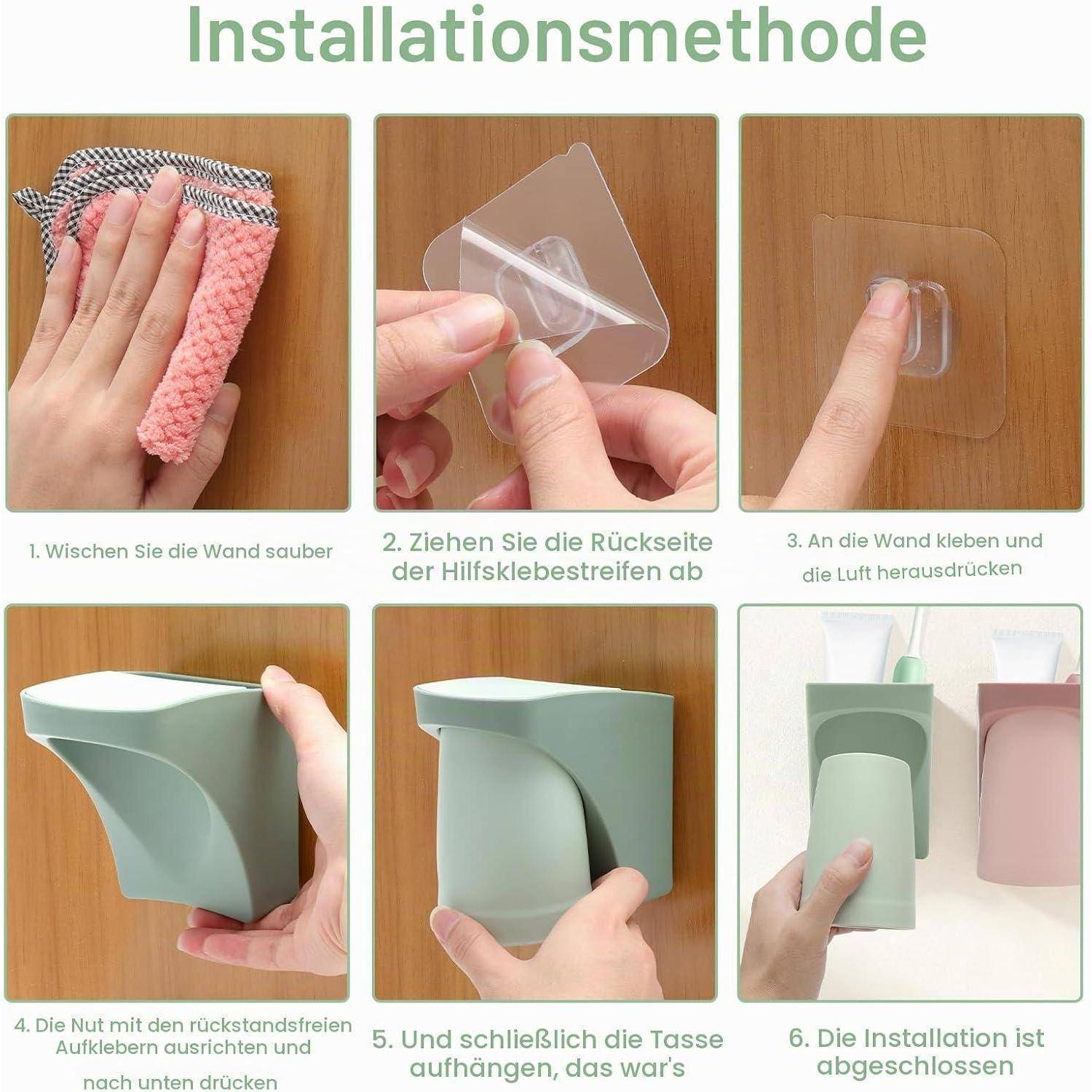 Installationsmethode

1. Wischen Sie die Wand sauber

2. Ziehen Sie die Rückseite der Hilfsklebestreifen ab

3. An die Wand kleben und die Luft herausdrücken

4. Die Nut mit den rückstandsfreien Aufklebern ausrichten und nach unten drücken

5. Und schließlich die Tasse aufhängen, das war's

6. Die Installation ist abgeschlossen