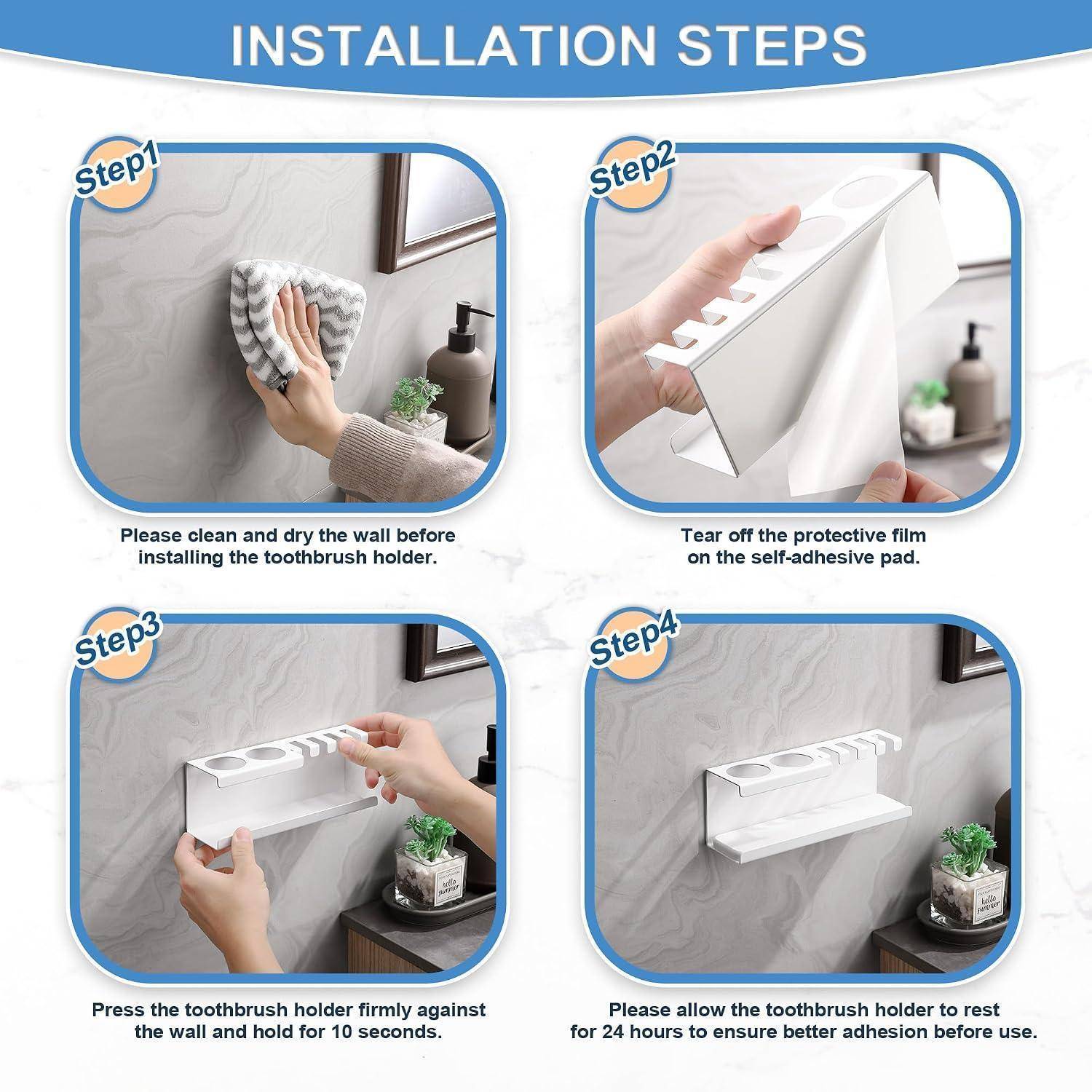 INSTALLATION STEPS

Step1

Please clean and dry the wall before installing the toothbrush holder.

Step2

Tear off the protective film on the self-adhesive pad.

Step3

hello summer

Press the toothbrush holder firmly against the wall and hold for 10 seconds.

Step4

hello summer

Please allow the toothbrush holder to rest for 24 hours to ensure better adhesion before use.