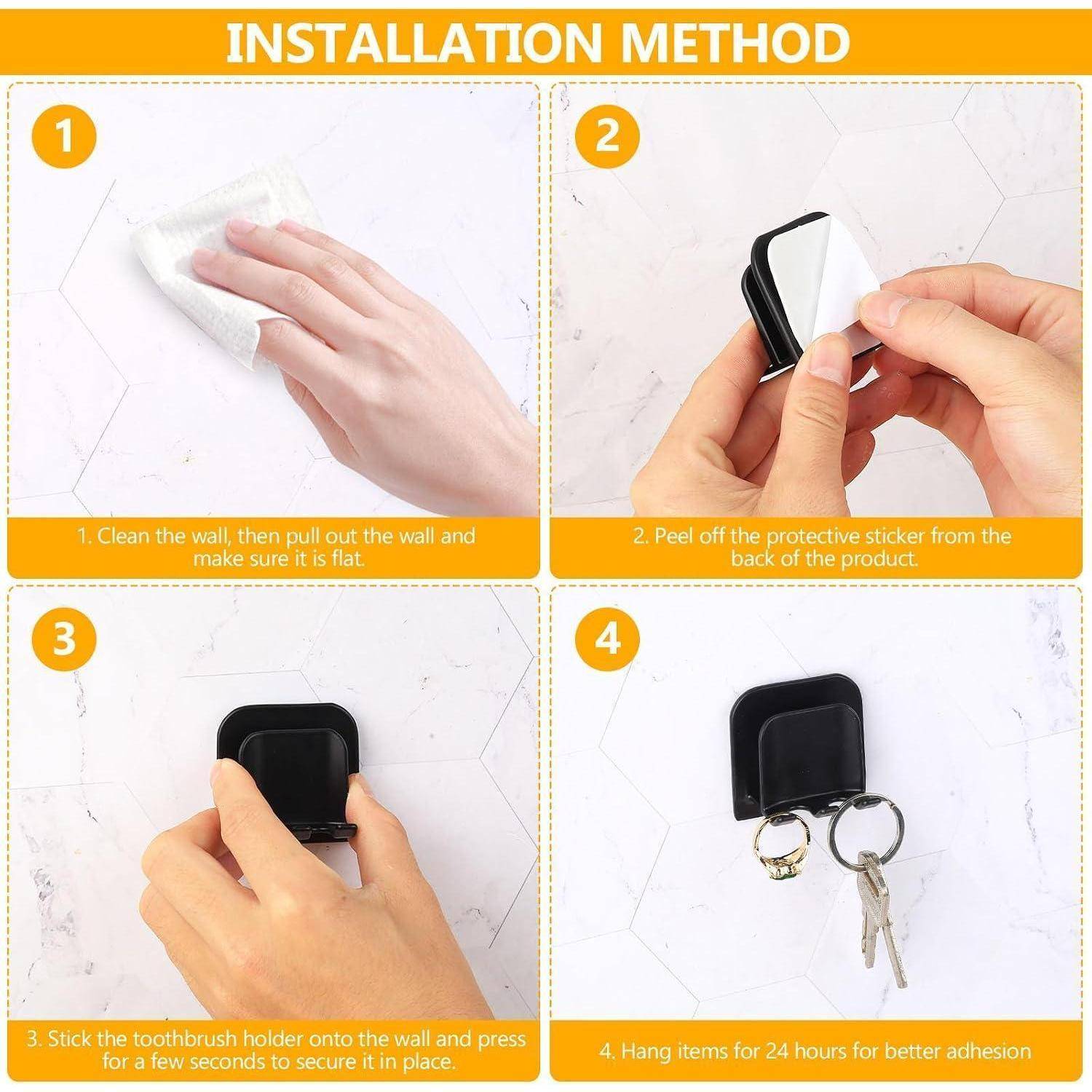 INSTALLATION METHOD

1

1. Clean the wall, then pull out the wall and make sure it is flat.

2

2. Peel off the protective sticker from the back of the product.

3

3. Stick the toothbrush holder onto the wall and press for a few seconds to secure it in place.

4

4. Hang items for 24 hours for better adhesion