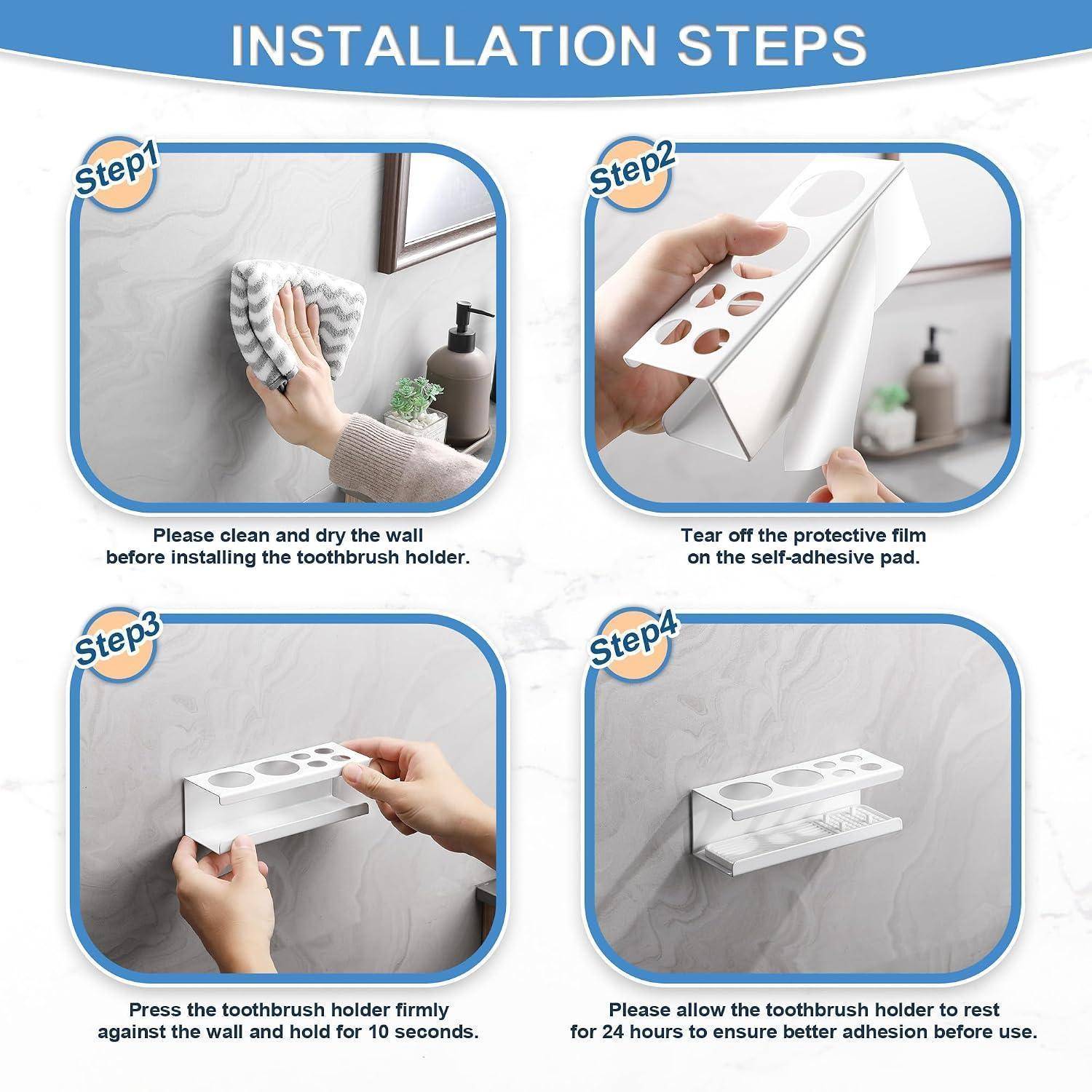 INSTALLATION STEPS

Step1

Please clean and dry the wall before installing the toothbrush holder.

Step2

Tear off the protective film on the self-adhesive pad.

Step3

Press the toothbrush holder firmly against the wall and hold for 10 seconds.

Step4

Please allow the toothbrush holder to rest for 24 hours to ensure better adhesion before use.