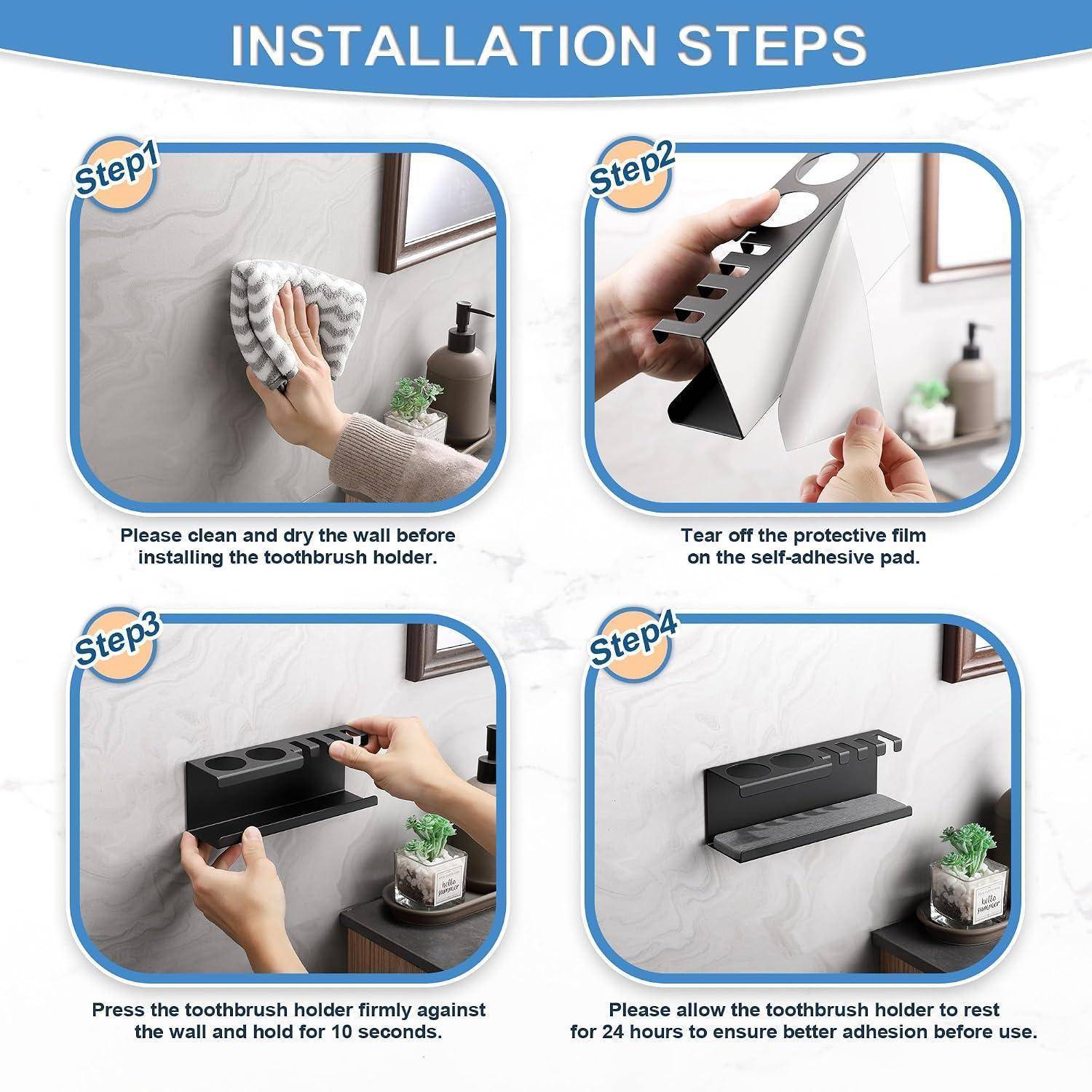 INSTALLATION STEPS

Step1

Please clean and dry the wall before installing the toothbrush holder.

Step2

Tear off the protective film on the self-adhesive pad.

Step3

hello summer

Press the toothbrush holder firmly against the wall and hold for 10 seconds.

Step4

hello summer

Please allow the toothbrush holder to rest for 24 hours to ensure better adhesion before use.