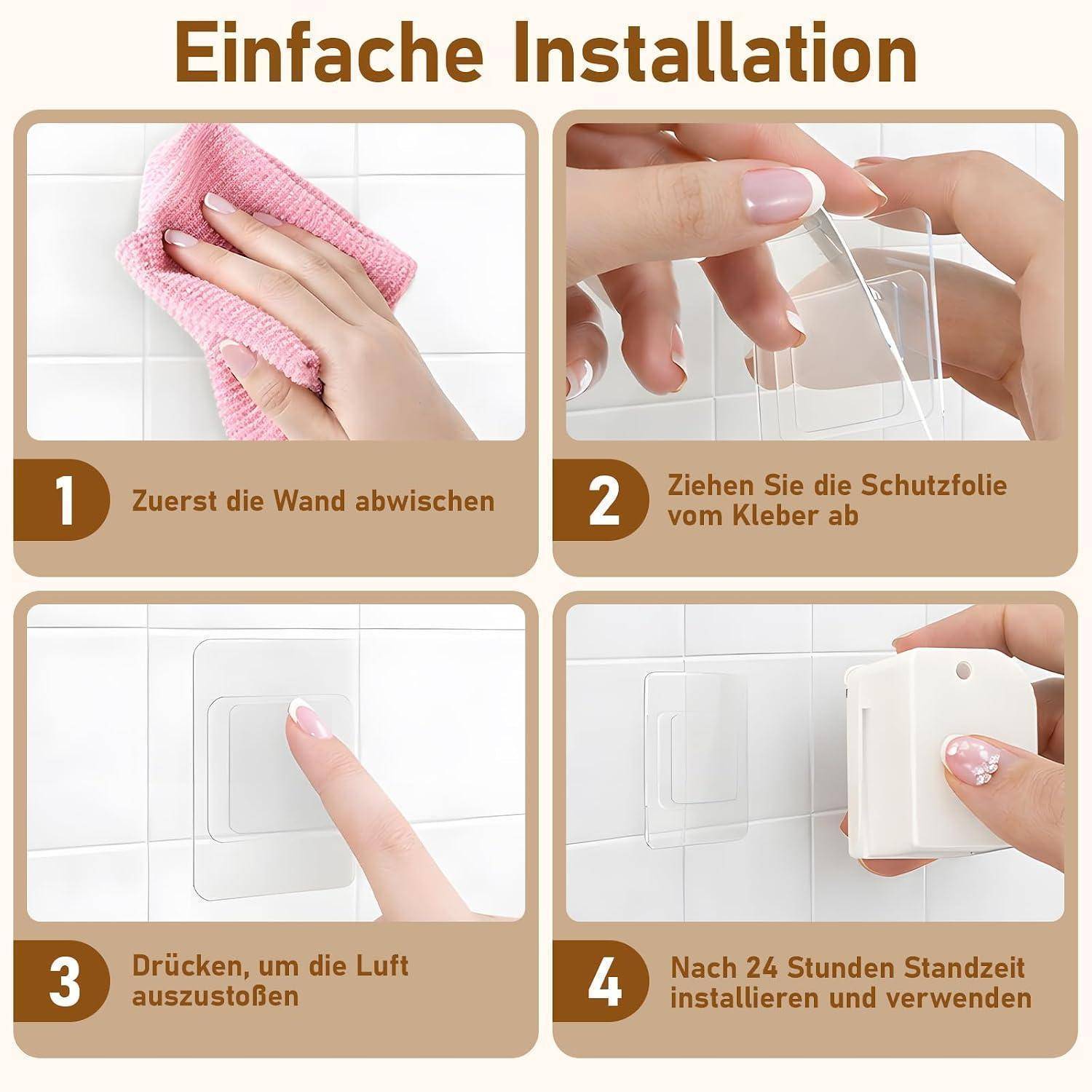 Einfache Installation

1 Zuerst die Wand abwischen

2 Ziehen Sie die Schutzfolie vom Kleber ab

3 Drücken, um die Luft auszustoßen

4 Nach 24 Stunden Standzeit installieren und verwenden