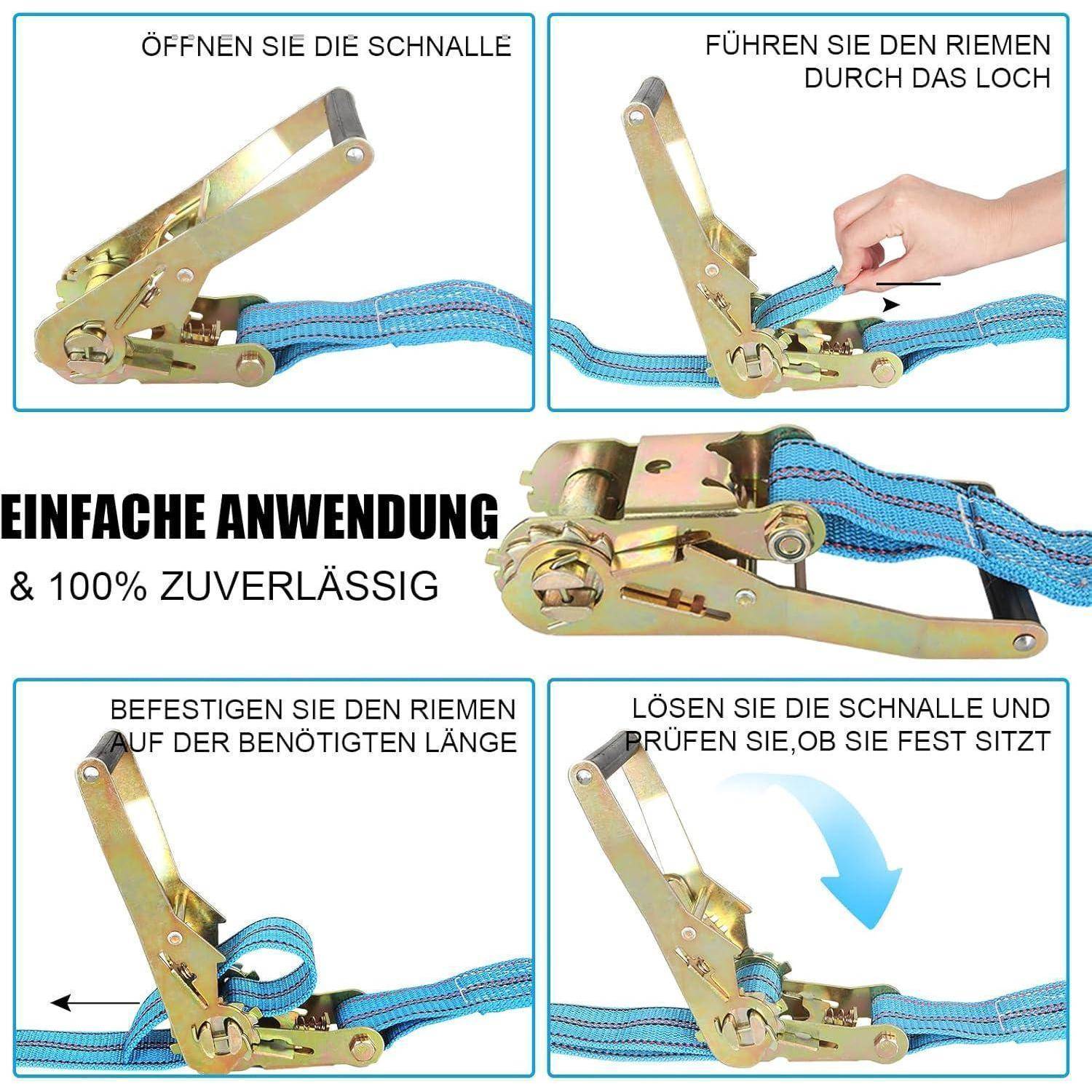 ÖFFNEN SIE DIE SCHNALLE

FÜHREN SIE DEN RIEMEN DURCH DAS LOCH

EINFACHE ANWENDUNG

& 100% ZUVERLÄSSIG

BEFESTIGEN SIE DEN RIEMEN AUF DER BENÖTIGTEN LÄNGE

LÖSEN SIE DIE SCHNALLE UND PRÜFEN SIE,OB SIE FEST SITZT