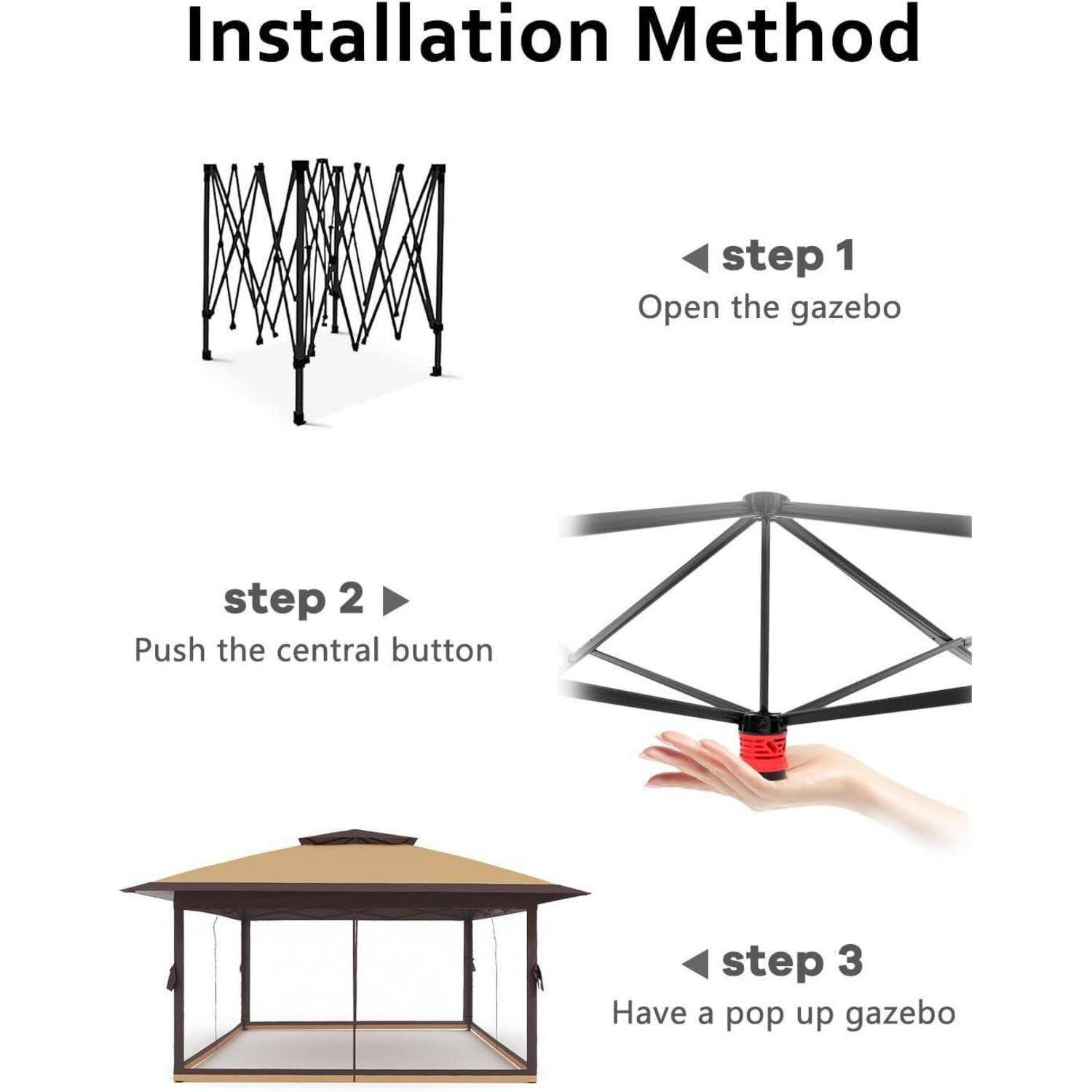 Installation Method

◀ step 1
Open the gazebo

step 2 ▶
Push the central button

◀ step 3
Have a pop up gazebo