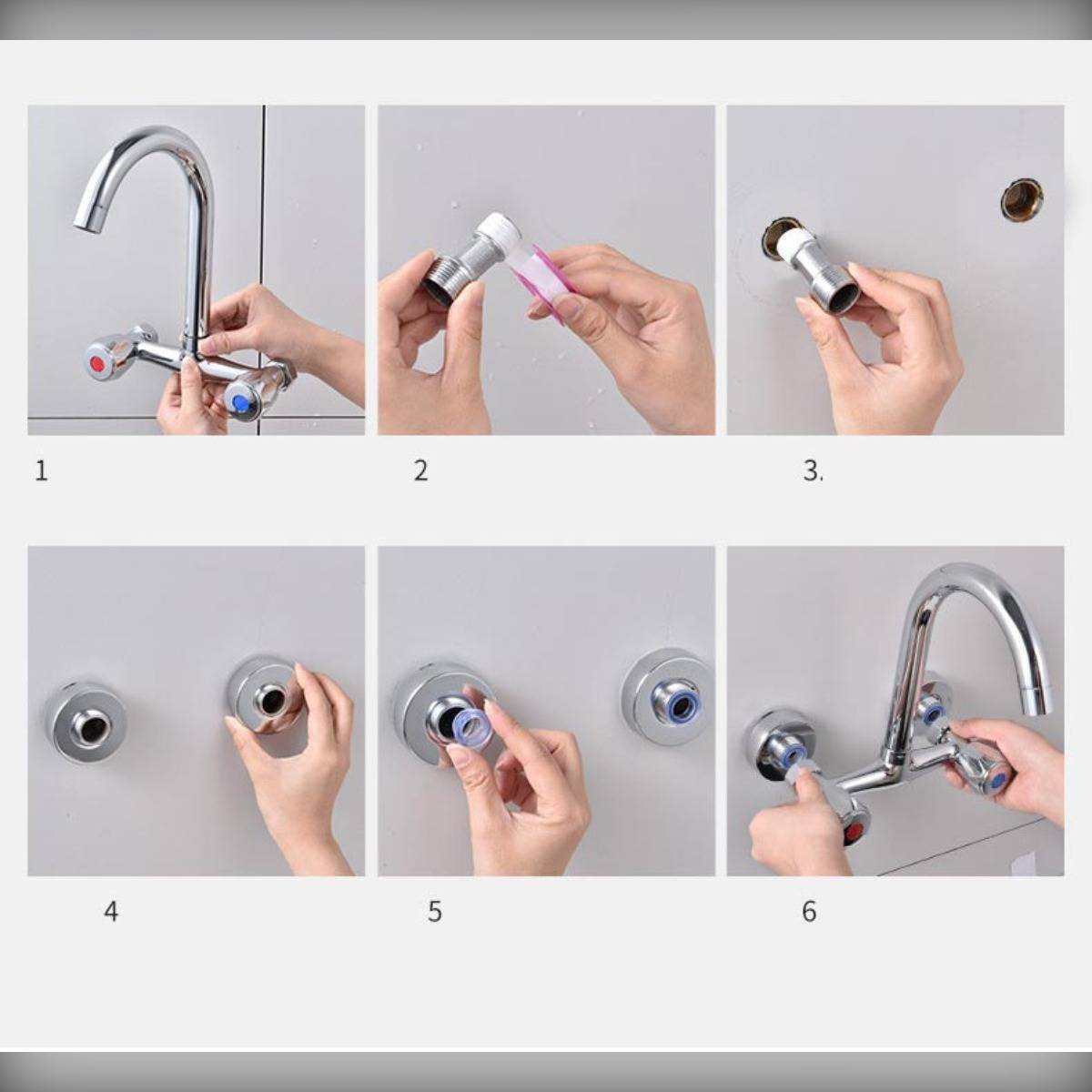 1

2

3.

4

5

6