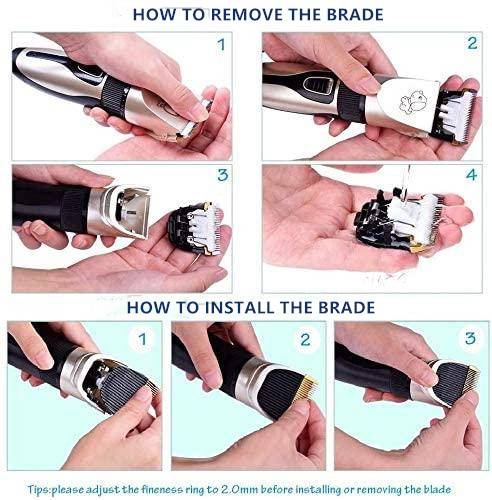 HOW TO REMOVE THE BRADE

1

2

3

4

HOW TO INSTALL THE BRADE

1

2

3

Tips:please adjust the fineness ring to 2.0mm before installing or removing the blade