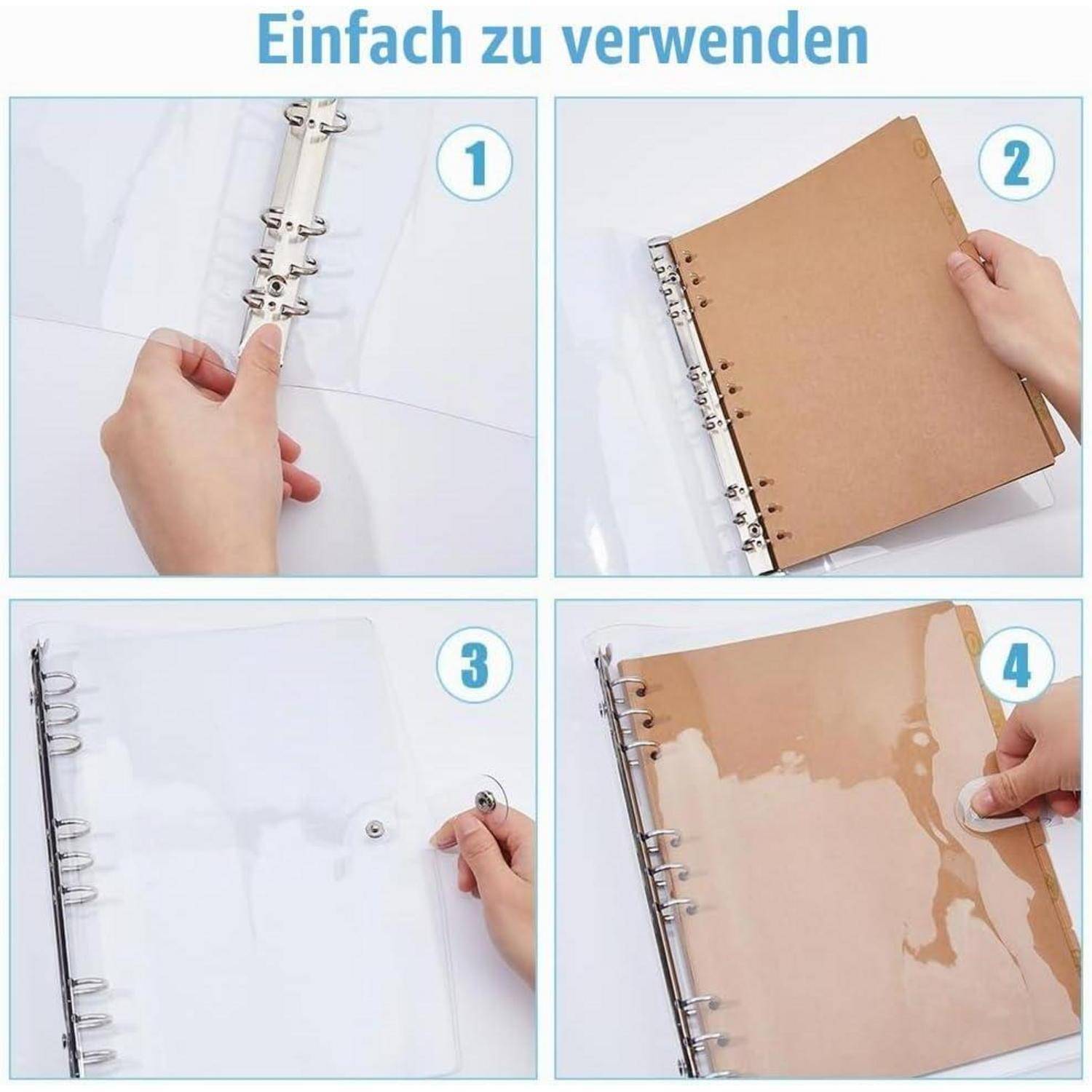 Einfach zu verwenden

1

2

3

4