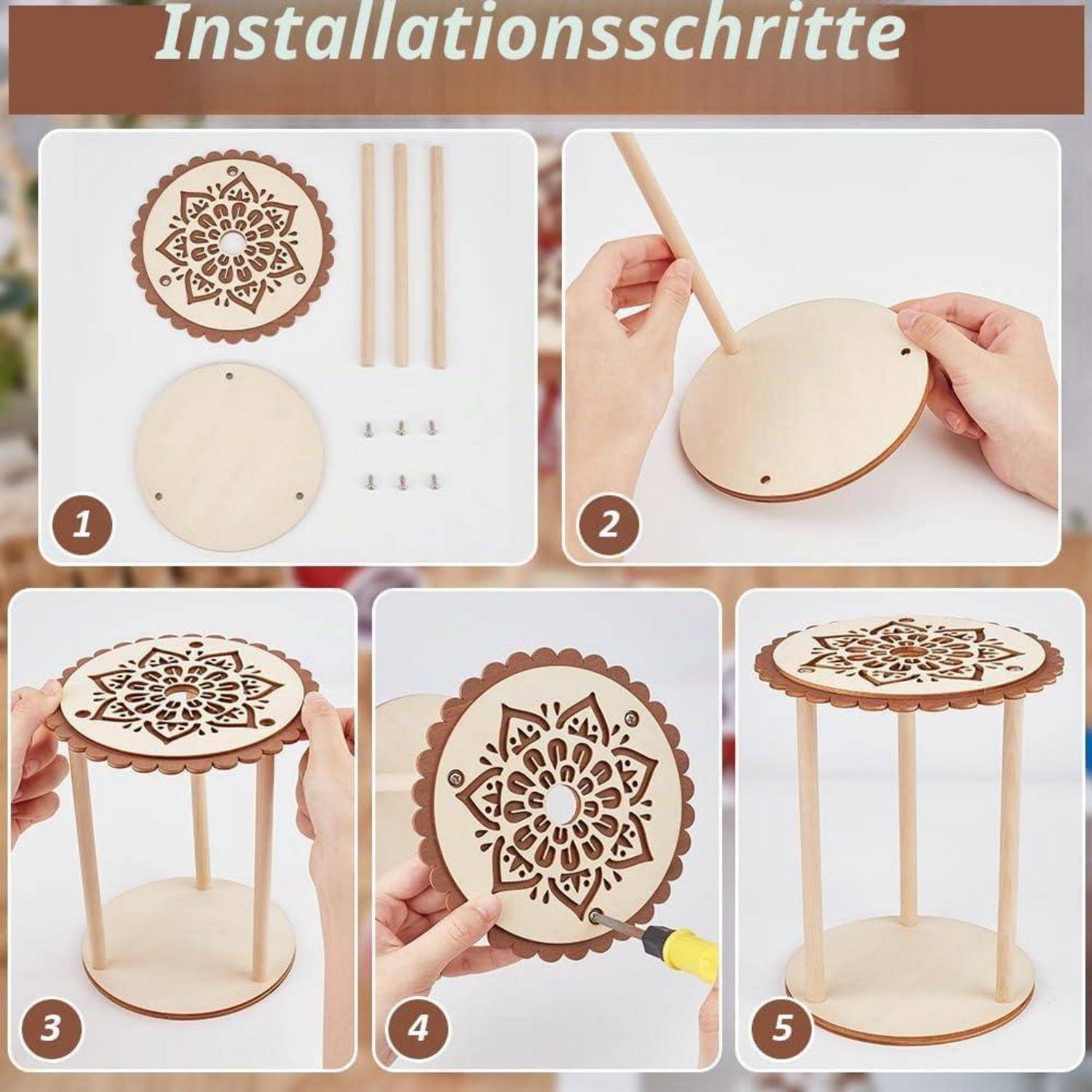 Installationsschritte

1

2

3

4

5