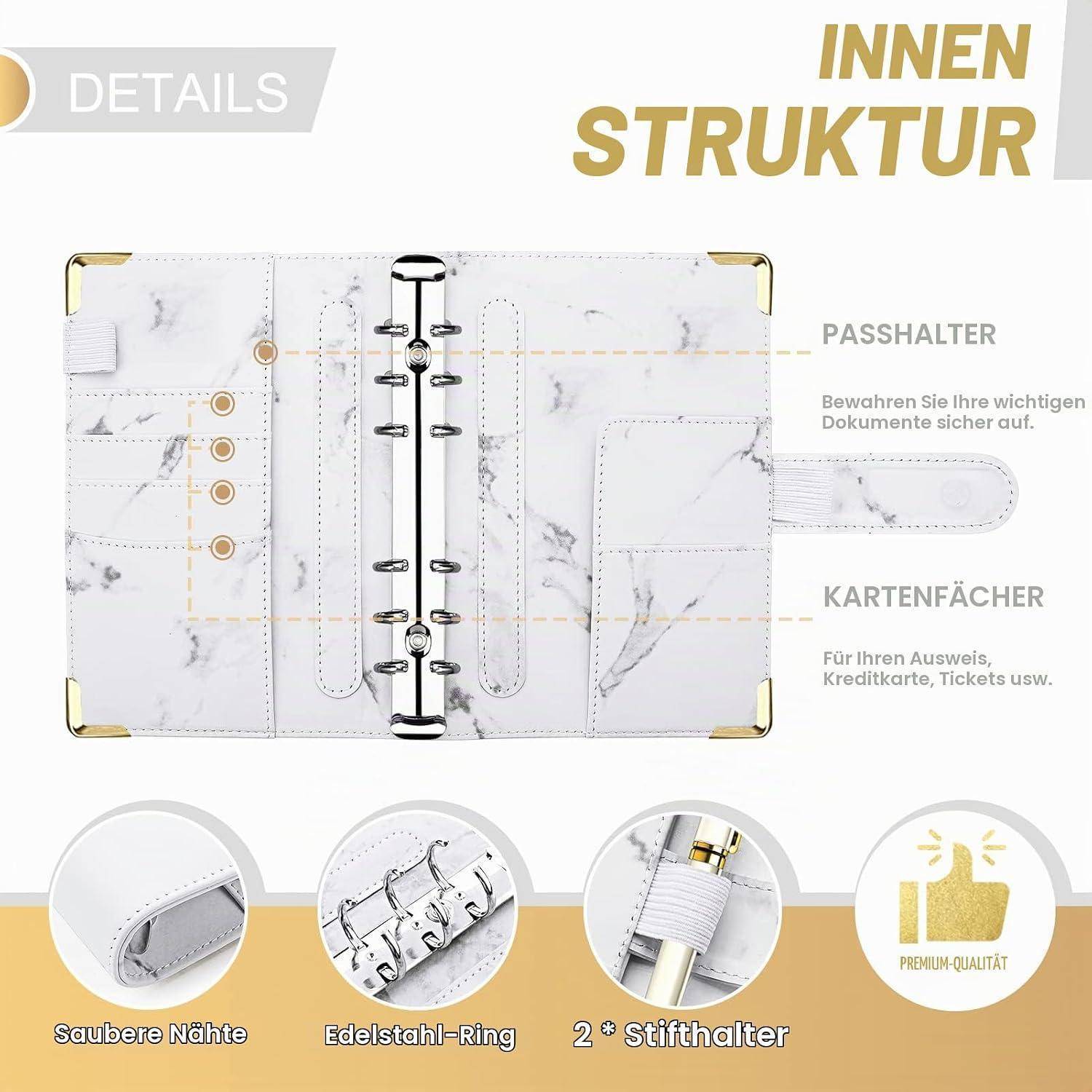 DETAILS

INNEN
STRUKTUR

PASSHALTER

Bewahren Sie Ihre wichtigen Dokumente sicher auf.

KARTENFÄCHER

Für Ihren Ausweis, Kreditkarte, Tickets usw.

Saubere Nähte

Edelstahl-Ring

2 * Stifthalter

PREMIUM-QUALITÄT