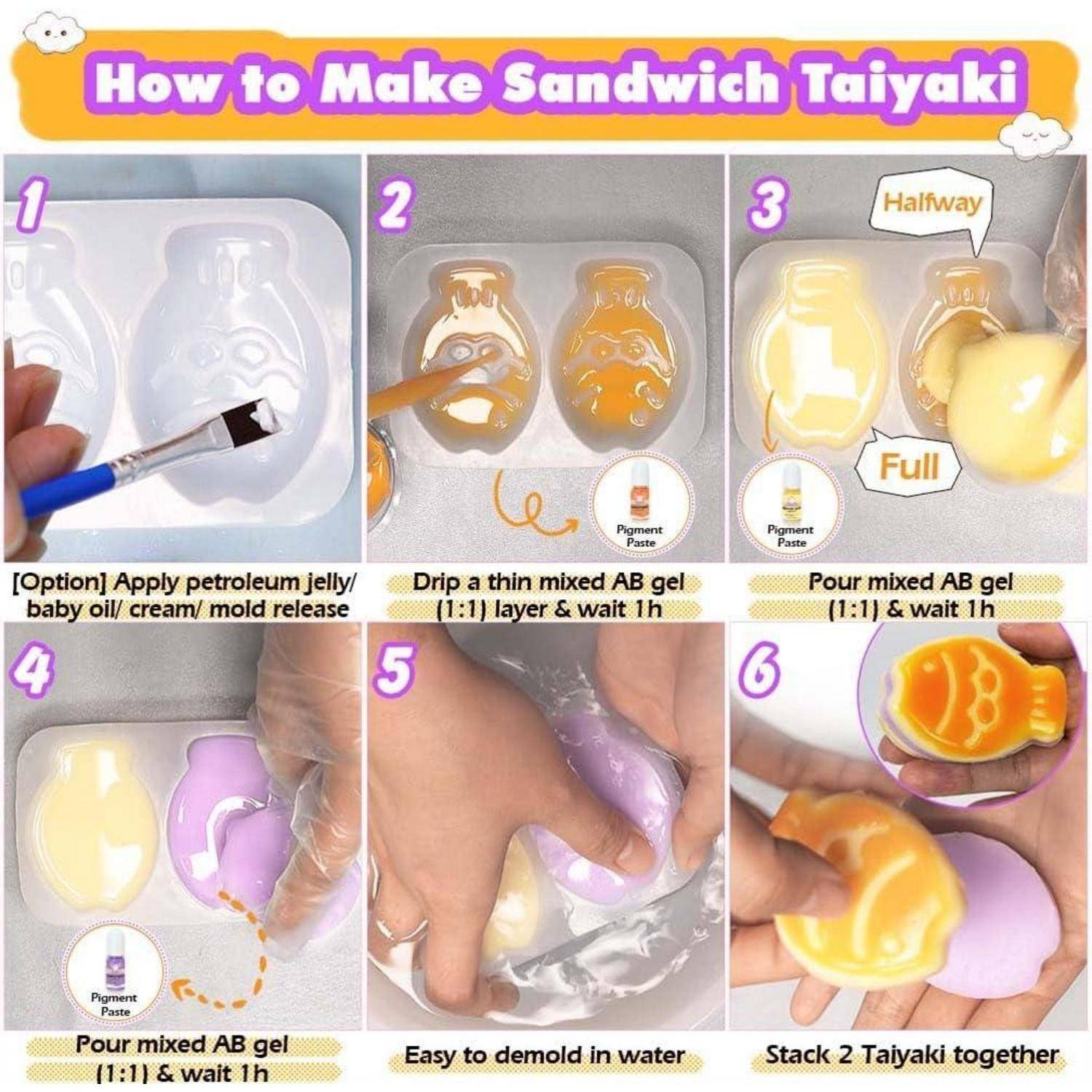 How to Make Sandwich Taiyaki

1

[Option] Apply petroleum jelly/ baby oil/ cream/ mold release

2

Pigment Paste

Drip a thin mixed AB gel (1:1) layer & wait 1h

3

Halfway

Full

Pigment Paste

Pour mixed AB gel (1:1) & wait 1h

4

Pigment Paste

Pour mixed AB gel (1:1) & wait 1h

5

Easy to demold in water

6

Stack 2 Taiyaki together