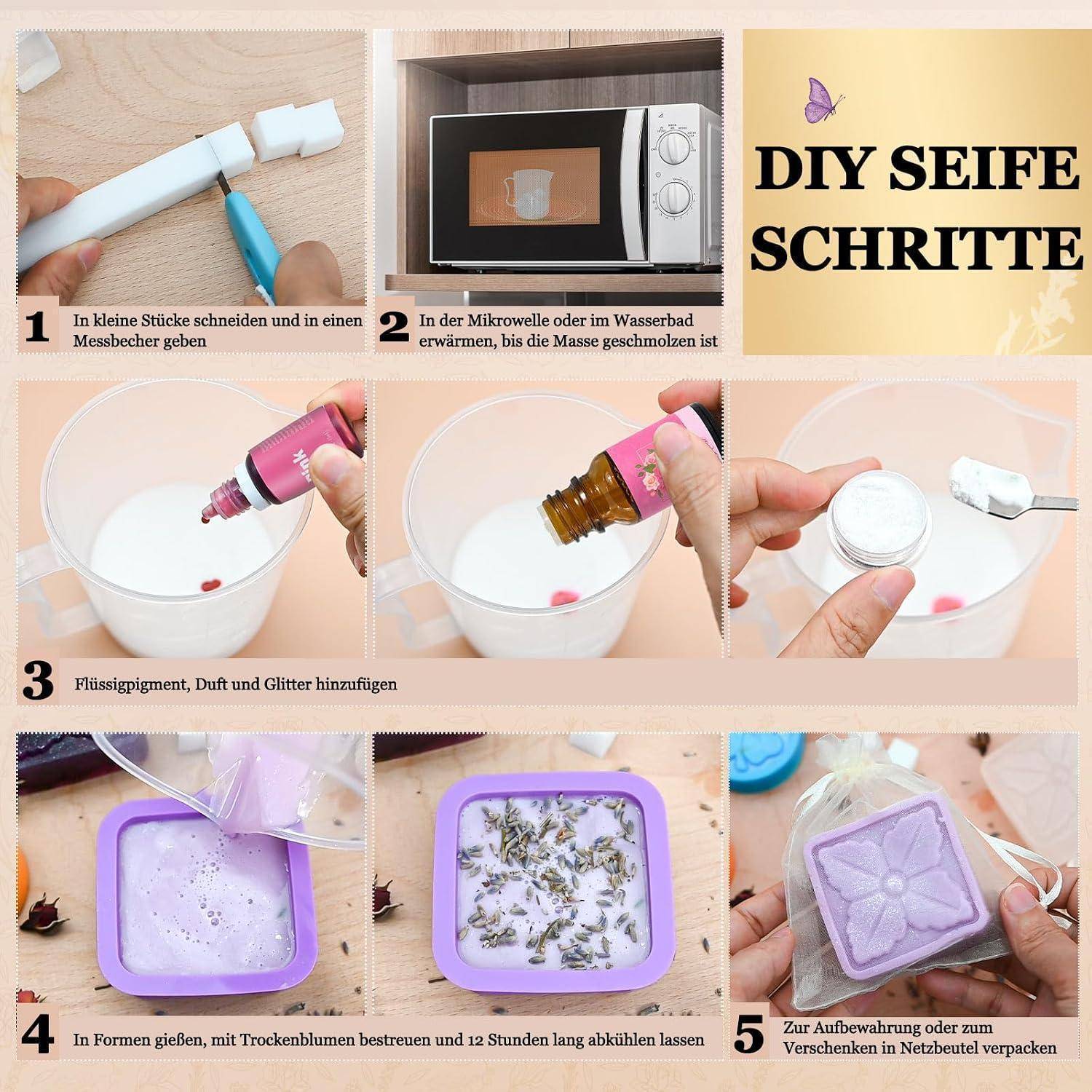 DIY SEIFE SCHRITTE

1 In kleine Stücke schneiden und in einen Messbecher geben

2 In der Mikrowelle oder im Wasserbad erwärmen, bis die Masse geschmolzen ist

pink

3 Flüssigpigment, Duft und Glitter hinzufügen

4 In Formen gießen, mit Trockenblumen bestreuen und 12 Stunden lang abkühlen lassen

5 Zur Aufbewahrung oder zum Verschenken in Netzbeutel verpacken