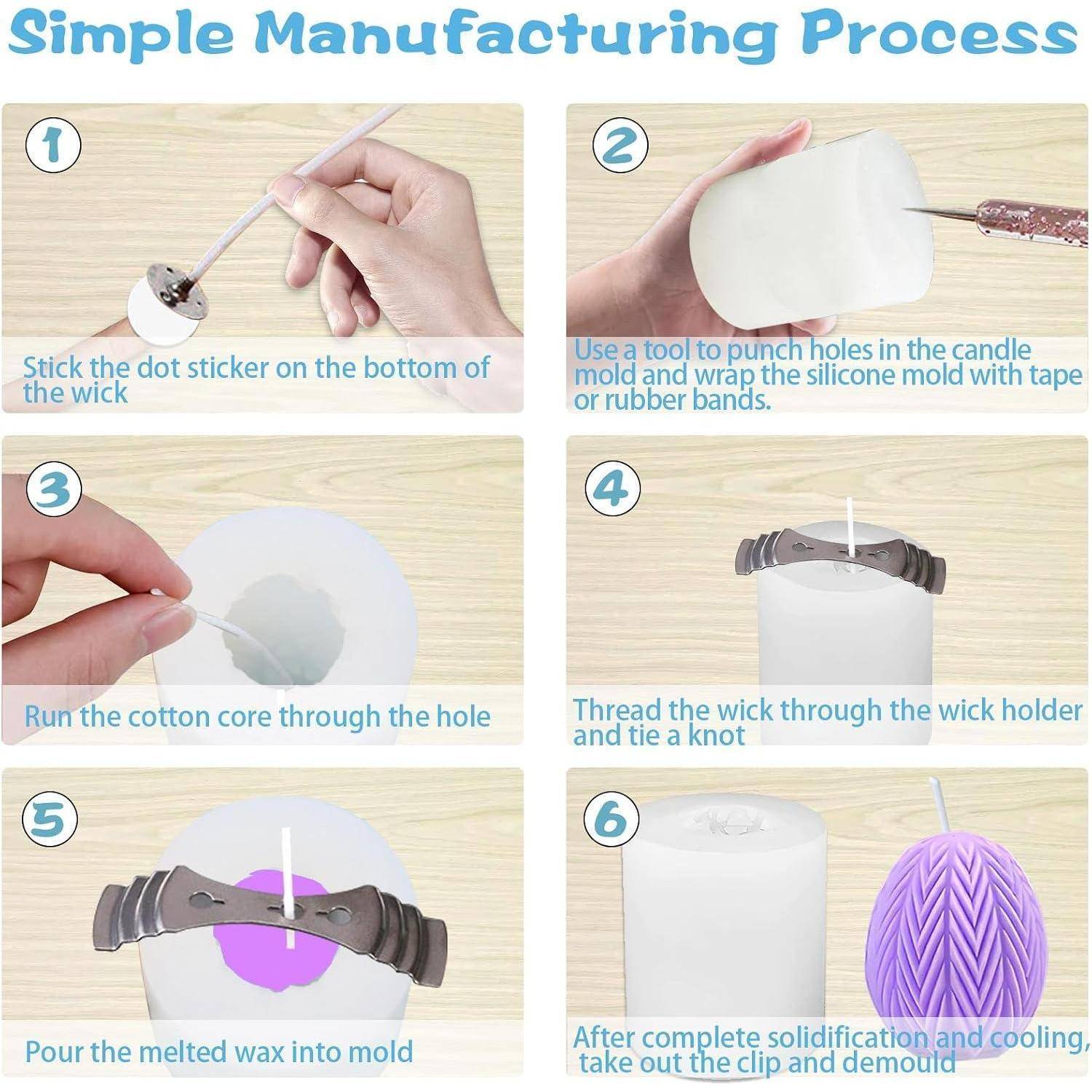 Simple Manufacturing Process

1

Stick the dot sticker on the bottom of the wick

2

Use a tool to punch holes in the candle mold and wrap the silicone mold with tape or rubber bands.

3

Run the cotton core through the hole

4

Thread the wick through the wick holder and tie a knot

5

Pour the melted wax into mold

6

After complete solidification and cooling, take out the clip and demould