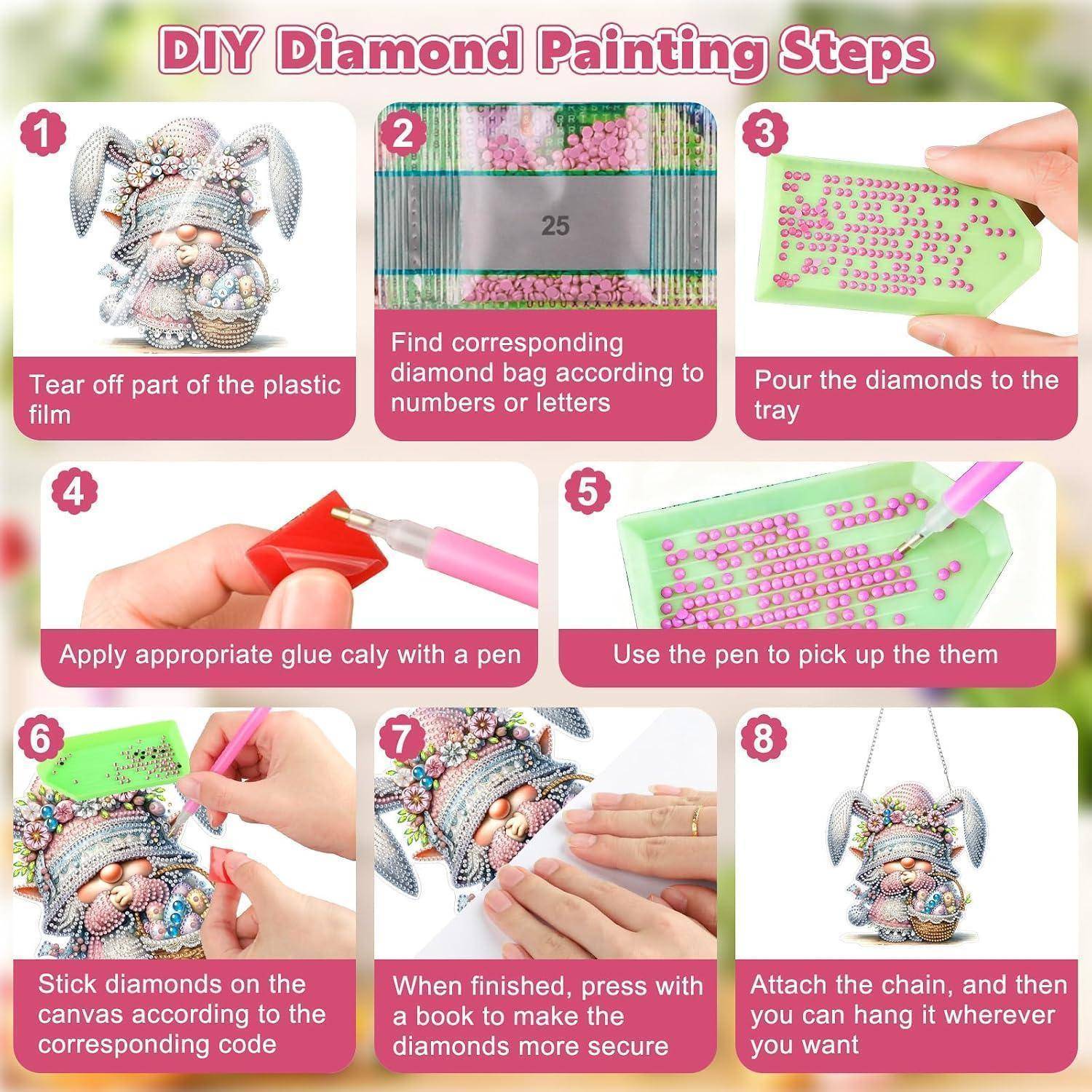 DIY Diamond Painting Steps

1

Tear off part of the plastic film

2

25

Find corresponding diamond bag according to numbers or letters

3

Pour the diamonds to the tray

4

Apply appropriate glue caly with a pen

5

Use the pen to pick up the them

6

Stick diamonds on the canvas according to the corresponding code

7

When finished, press with a book to make the diamonds more secure

8

Attach the chain, and then you can hang it wherever you want