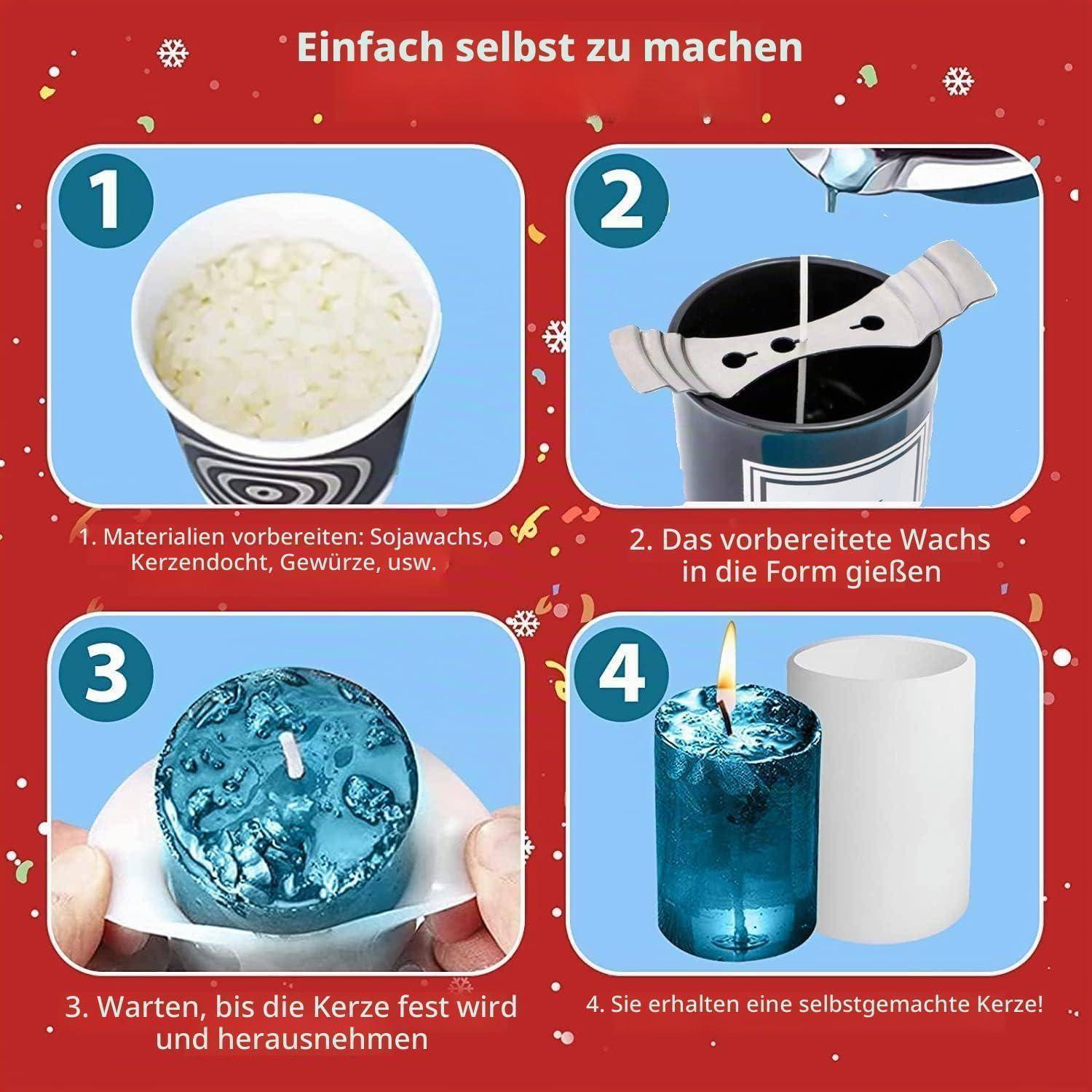 Einfach selbst zu machen

1

1. Materialien vorbereiten: Sojawachs, Kerzendocht, Gewürze, usw.

2

2. Das vorbereitete Wachs in die Form gießen

3

3. Warten, bis die Kerze fest wird und herausnehmen

4

4. Sie erhalten eine selbstgemachte Kerze!