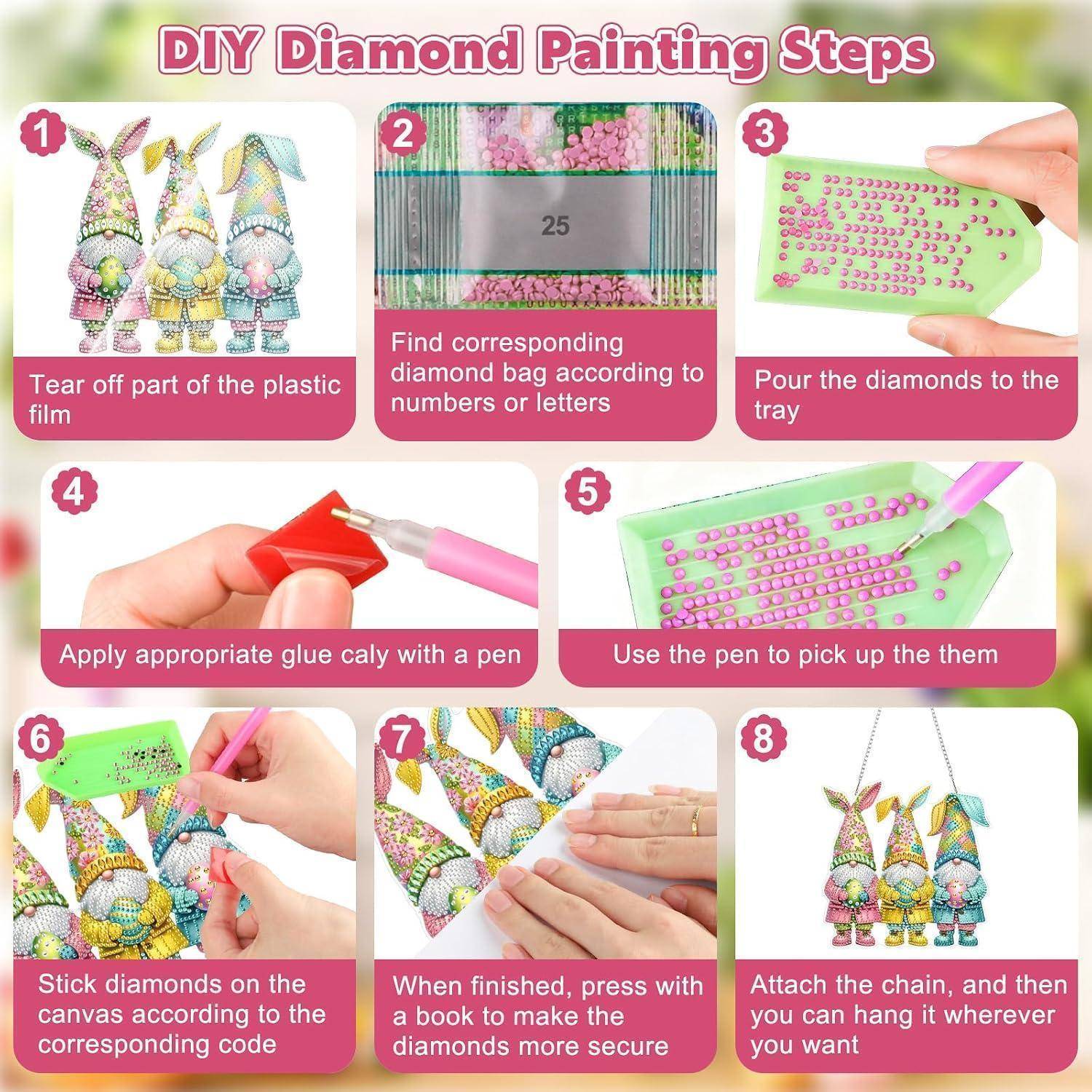 DIY Diamond Painting Steps

1

Tear off part of the plastic film

2

25

Find corresponding diamond bag according to numbers or letters

3

Pour the diamonds to the tray

4

Apply appropriate glue caly with a pen

5

Use the pen to pick up the them

6

Stick diamonds on the canvas according to the corresponding code

7

When finished, press with a book to make the diamonds more secure

8

Attach the chain, and then you can hang it wherever you want