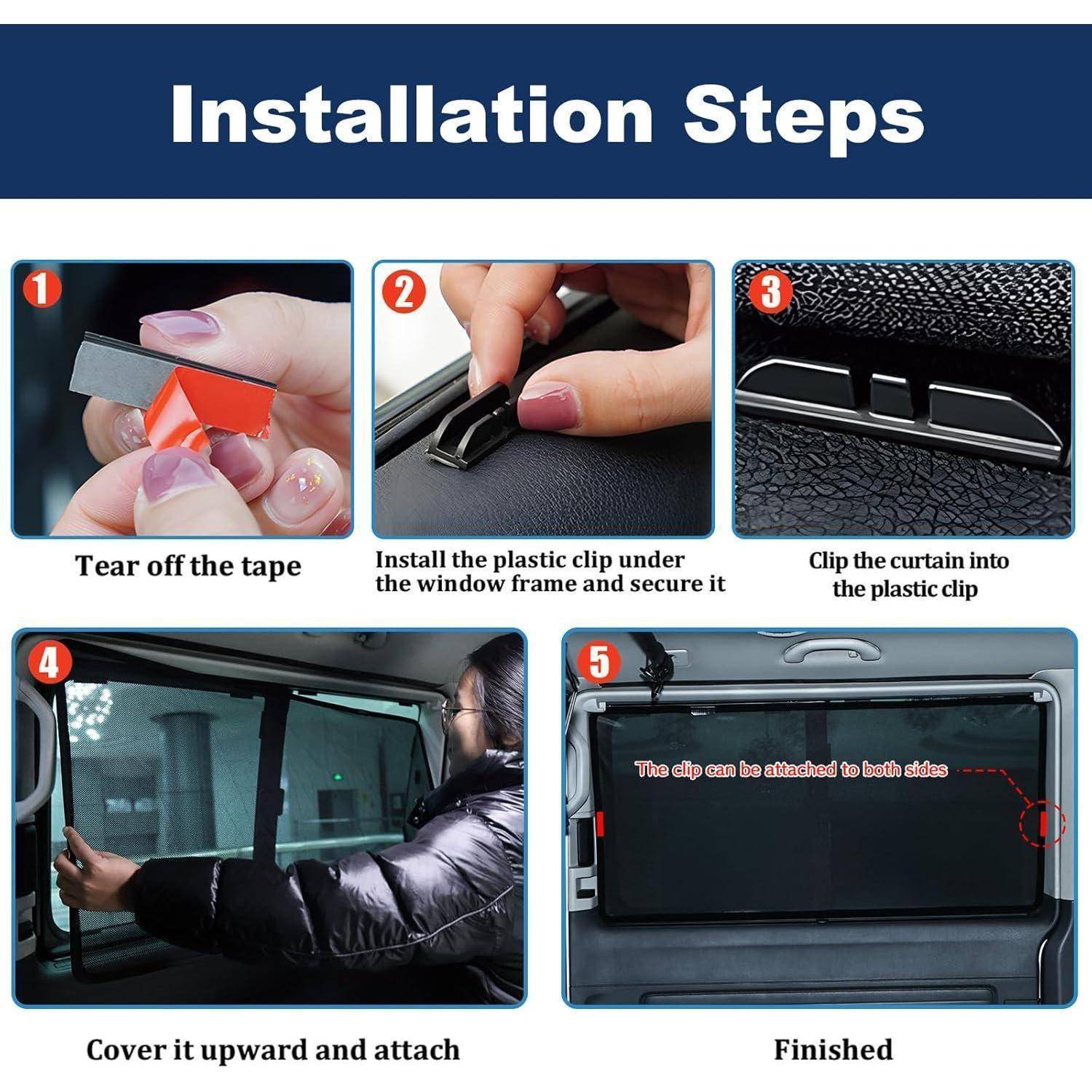 Installation Steps

1

Tear off the tape

2

Install the plastic clip under the window frame and secure it

3

Clip the curtain into the plastic clip

4

Cover it upward and attach

5

The clip can be attached to both sides

Finished