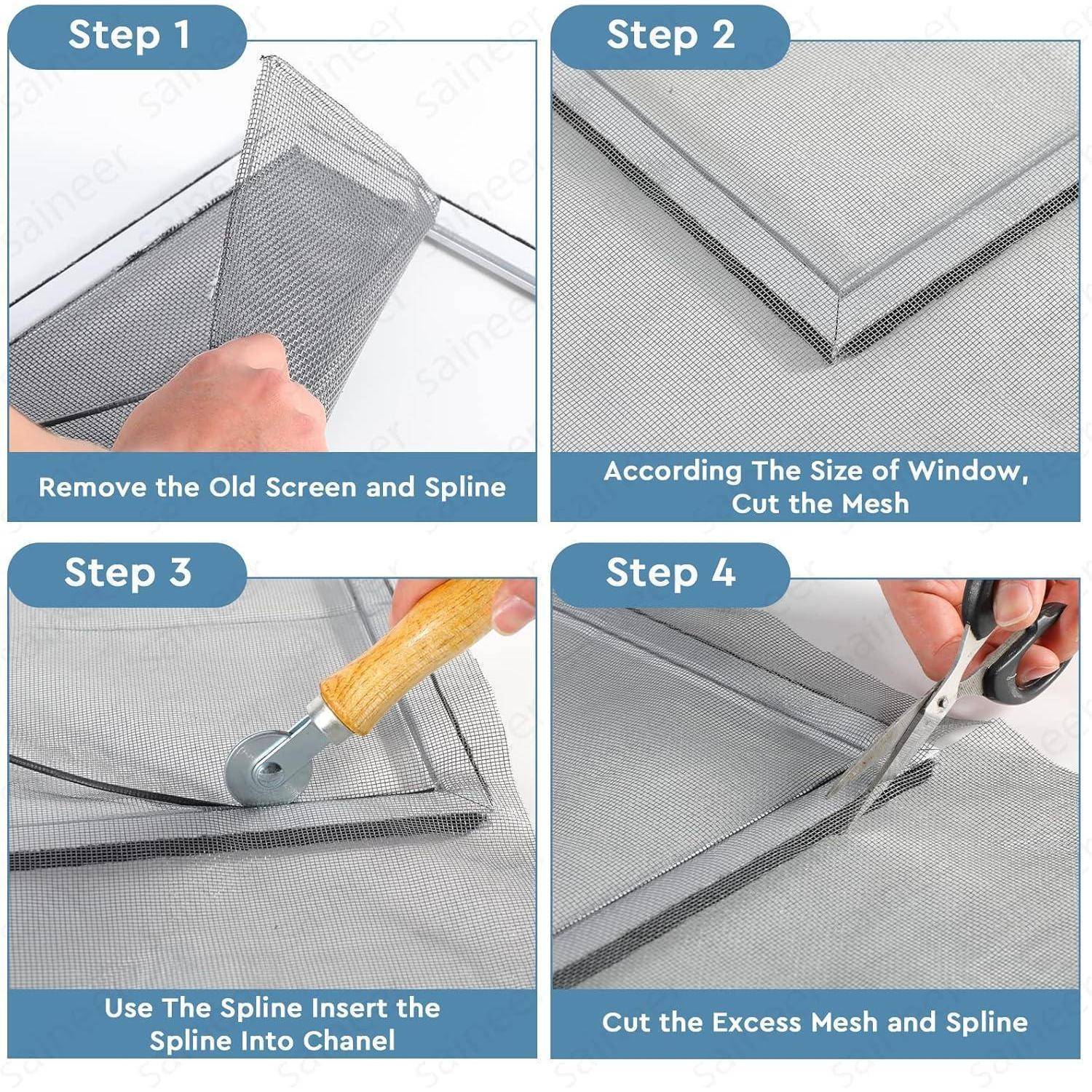 Step 1

Remove the Old Screen and Spline

Step 2

According The Size of Window, Cut the Mesh

Step 3

Use The Spline Insert the Spline Into Chanel

Step 4

Cut the Excess Mesh and Spline

saineer