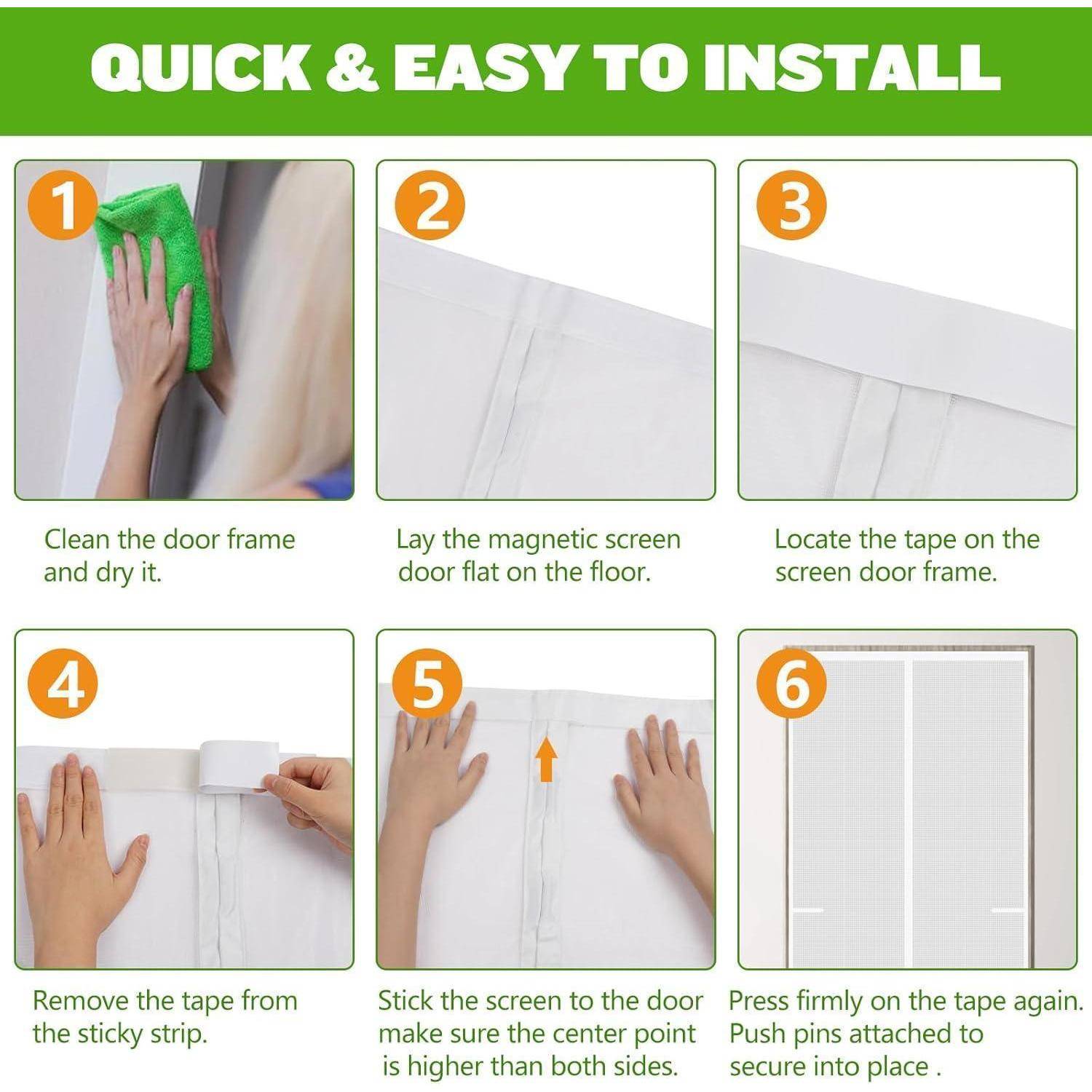 QUICK & EASY TO INSTALL

1

Clean the door frame and dry it.

2

Lay the magnetic screen door flat on the floor.

3

Locate the tape on the screen door frame.

4

Remove the tape from the sticky strip.

5

Stick the screen to the door make sure the center point is higher than both sides.

6

Press firmly on the tape again. Push pins attached to secure into place .