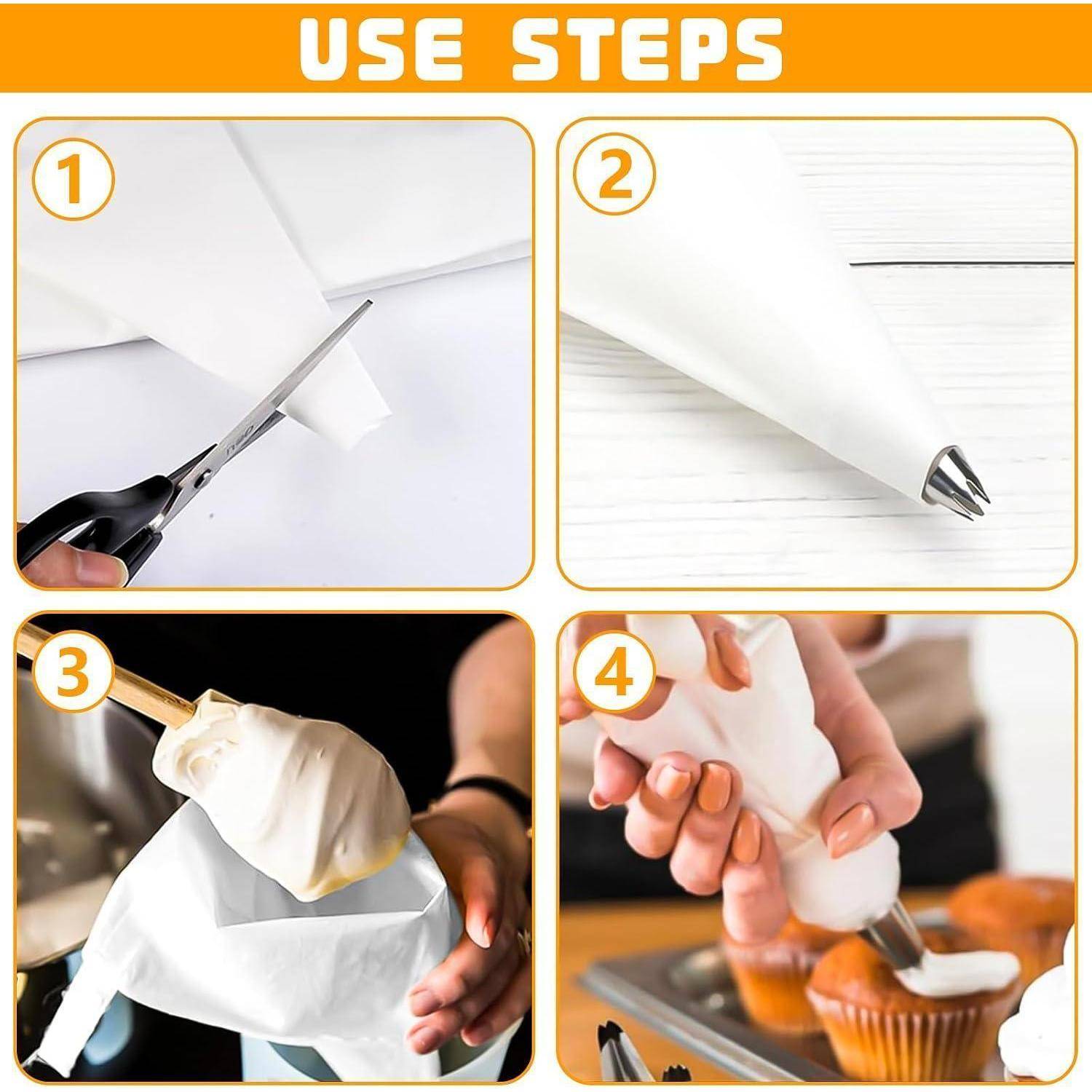 USE STEPS

1

2

3

4